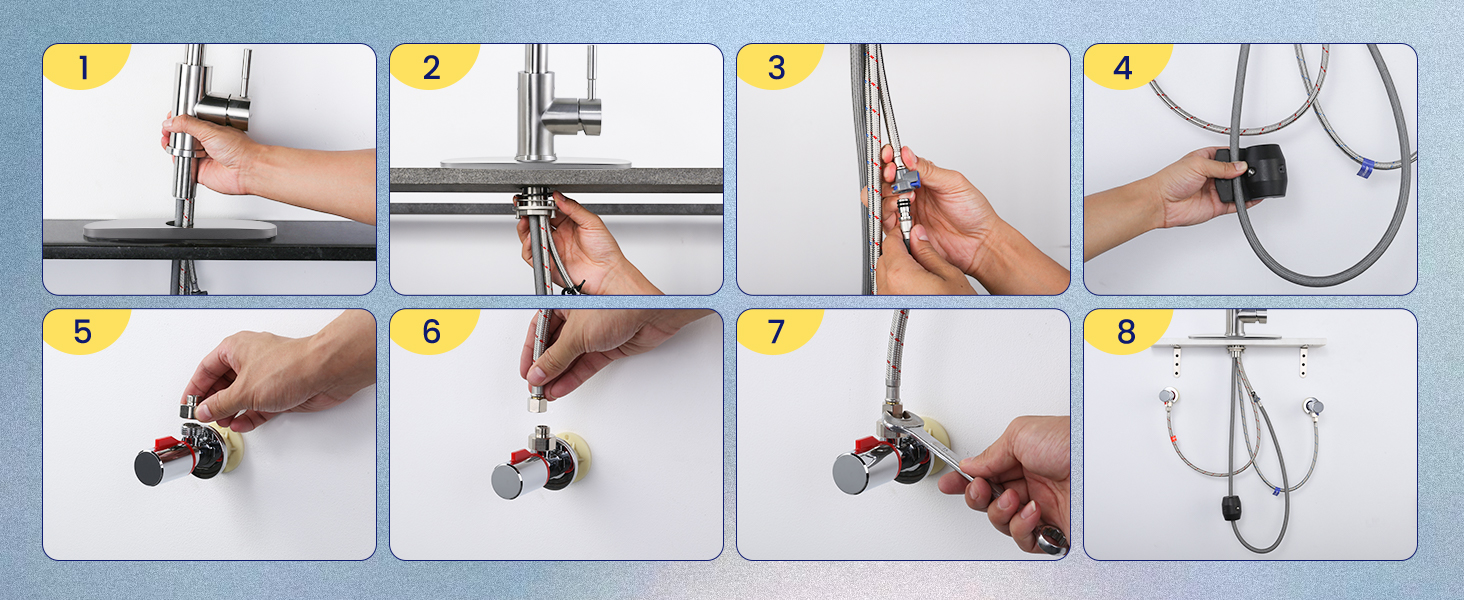 1

2

3

4

5

6

7

8