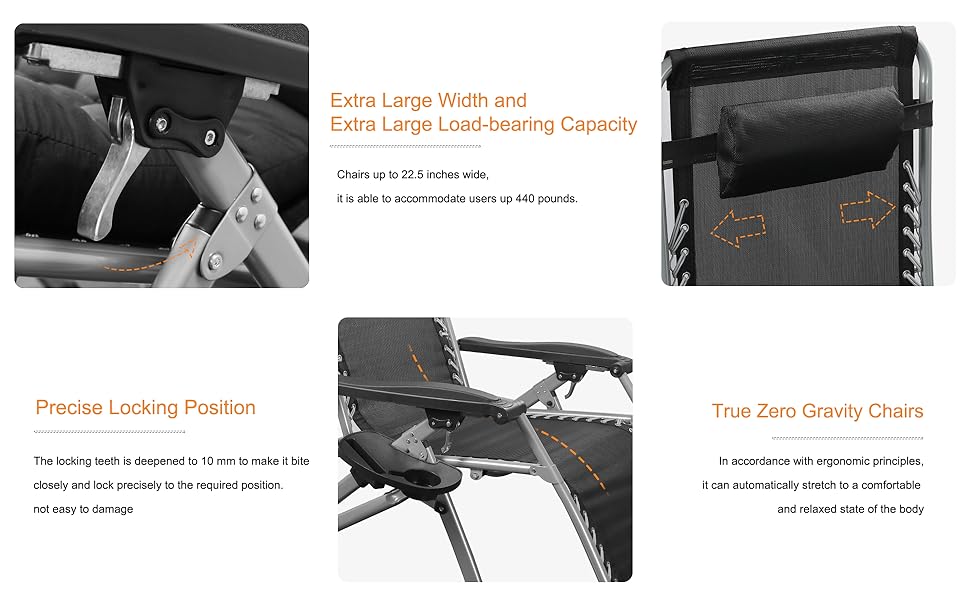 Extra Large Width and
Extra Large Load-bearing Capacity

Chairs up to 22.5 inches wide,
it is able to accommodate users up 440 pounds.

Precise Locking Position

The locking teeth is deepened to 10 mm to make it bite closely and lock precisely to the required position.
not easy to damage

True Zero Gravity Chairs

In accordance with ergonomic principles,
it can automatically stretch to a comfortable
and relaxed state of the body