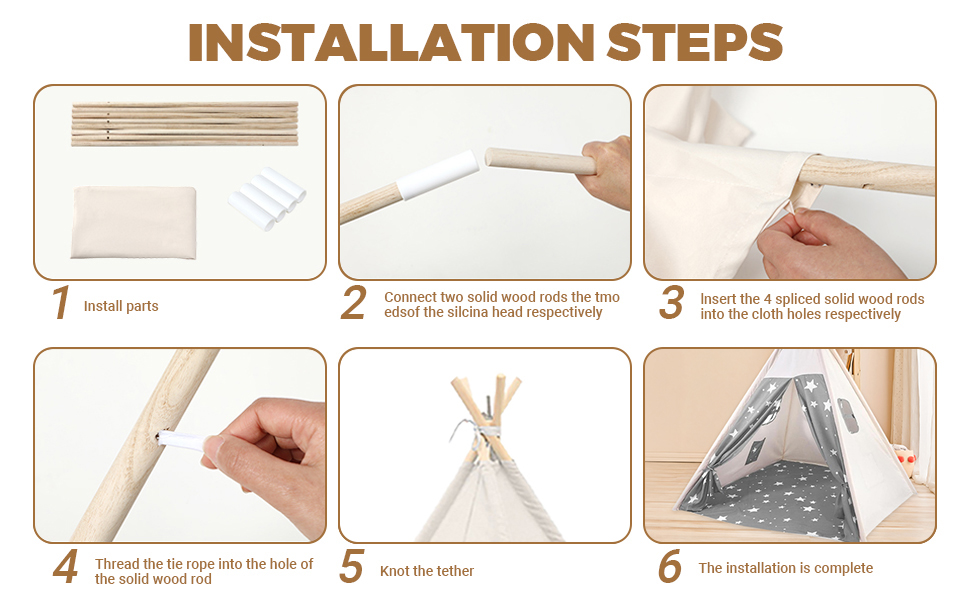 INSTALLATION STEPS

1 Install parts

2 Connect two solid wood rods the tmo edsof the silcina head respectively

3 Insert the 4 spliced solid wood rods into the cloth holes respectively

4 Thread the tie rope into the hole of the solid wood rod

5 Knot the tether

6 The installation is complete