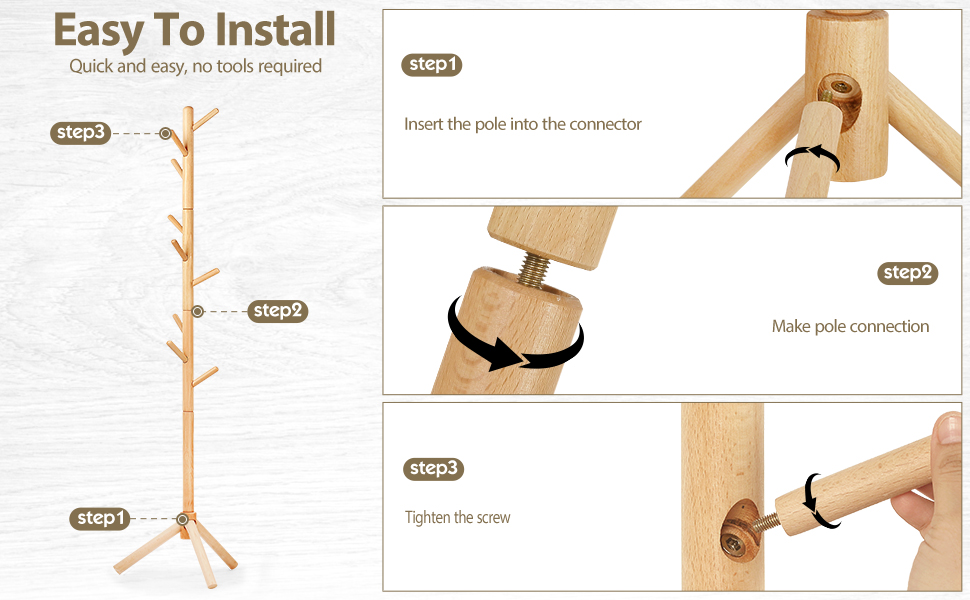 Easy To Install
Quick and easy, no tools required

step3

step2

step1

step1
Insert the pole into the connector

step2
Make pole connection

step3
Tighten the screw