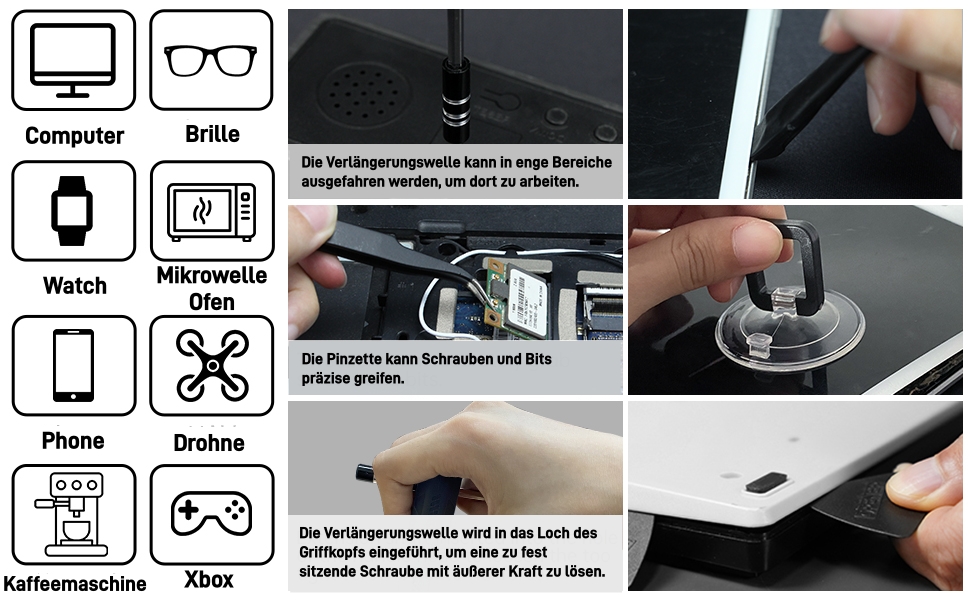 Computer

Brille

Watch

Mikrowelle Ofen

Phone

Drohne

Kaffeemaschine

Xbox

Die Verlängerungswelle kann in enge Bereiche ausgefahren werden, um dort zu arbeiten.

Die Pinzette kann Schrauben und Bits präzise greifen.

Die Verlängerungswelle wird in das Loch des Griffkopfs eingeführt, um eine zu fest sitzende Schraube mit äußerer Kraft zu lösen.