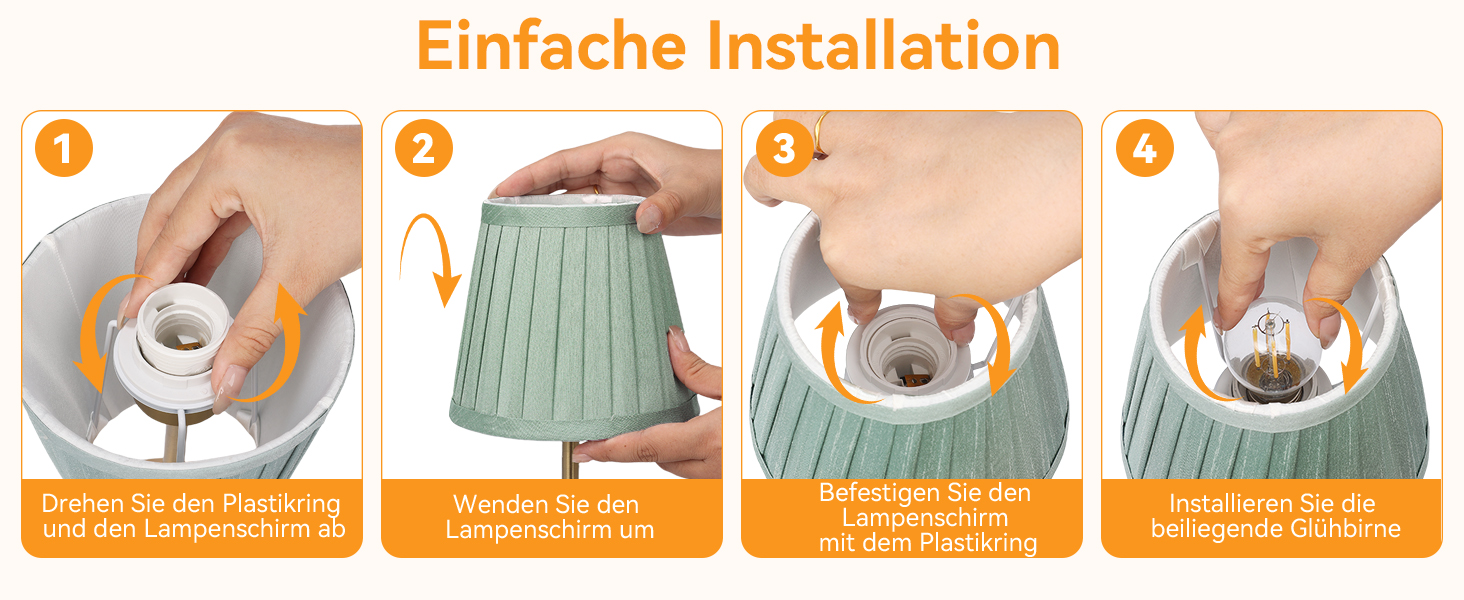 Einfache Installation

1
Drehen Sie den Plastikring und den Lampenschirm ab

2
Wenden Sie den Lampenschirm um

3
Befestigen Sie den Lampenschirm mit dem Plastikring

4
Installieren Sie die beiliegende Glühbirne