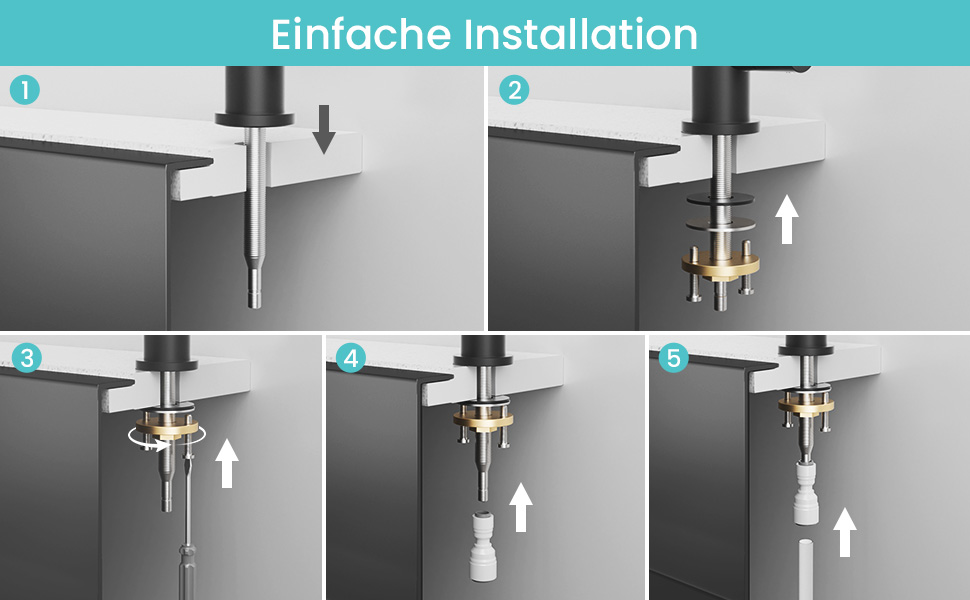 Einfache Installation

1

2

3

4

5