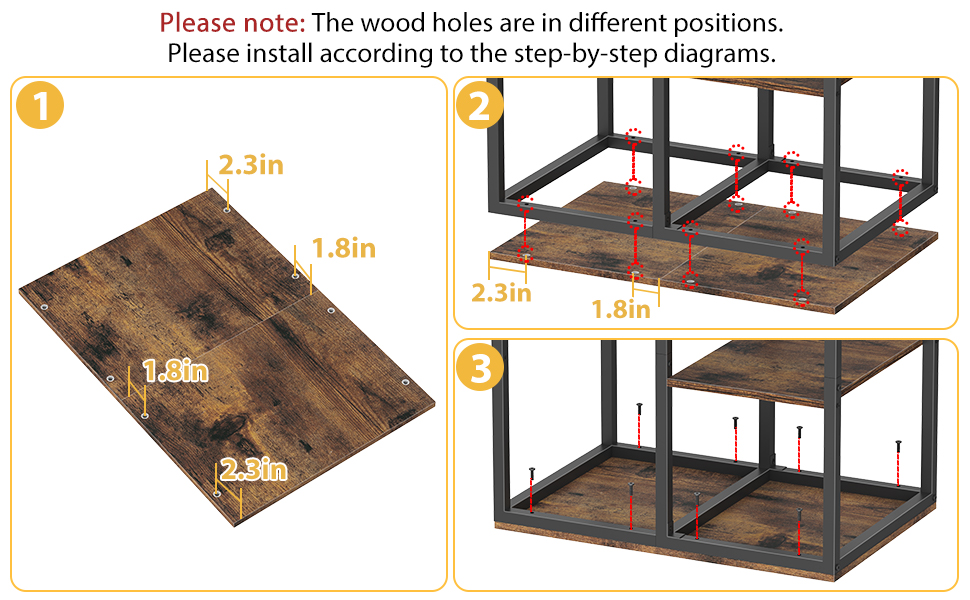 Please note: The wood holes are in different positions.
Please install according to the step-by-step diagrams.

1

2.3in

1.8in

1.8in

2.3in

2

2.3in

1.8in

3