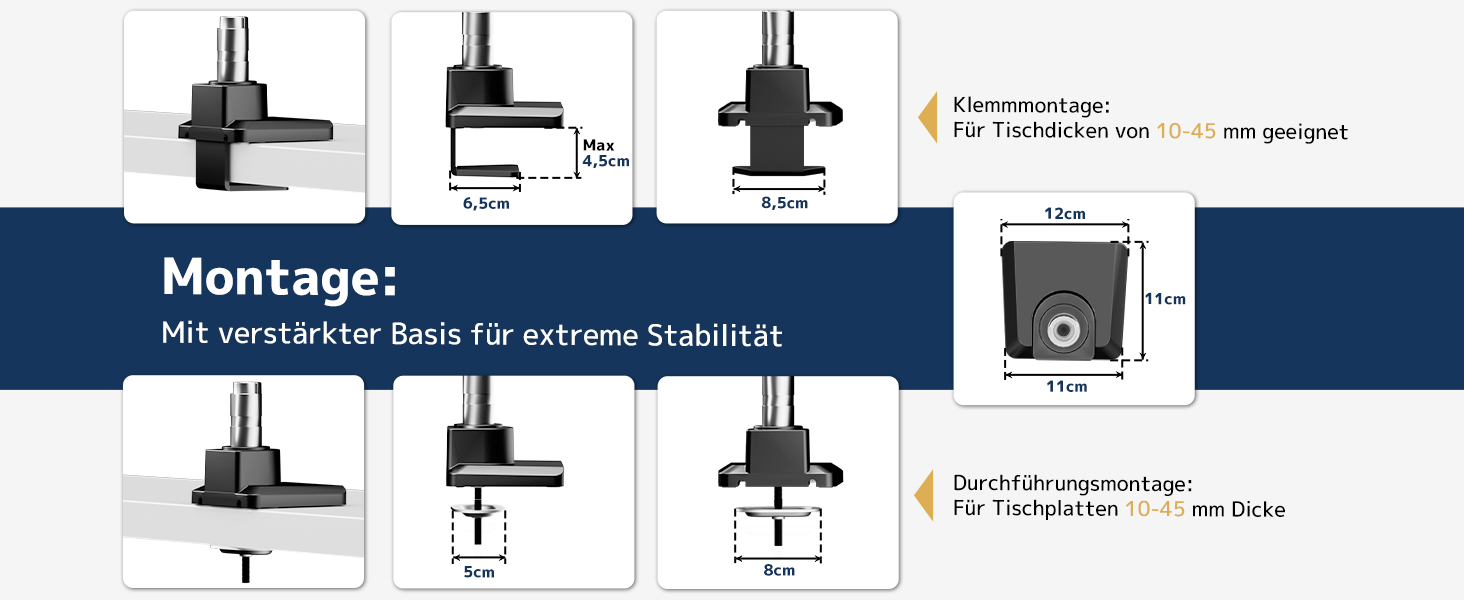 Max 4,5cm

6,5cm

8,5cm

Klemmmontage:
Für Tischdicken von 10-45 mm geeignet

12cm

11cm

11cm

Montage:

Mit verstärkter Basis für extreme Stabilität

5cm

8cm

Durchführungsmontage:
Für Tischplatten 10-45 mm Dicke