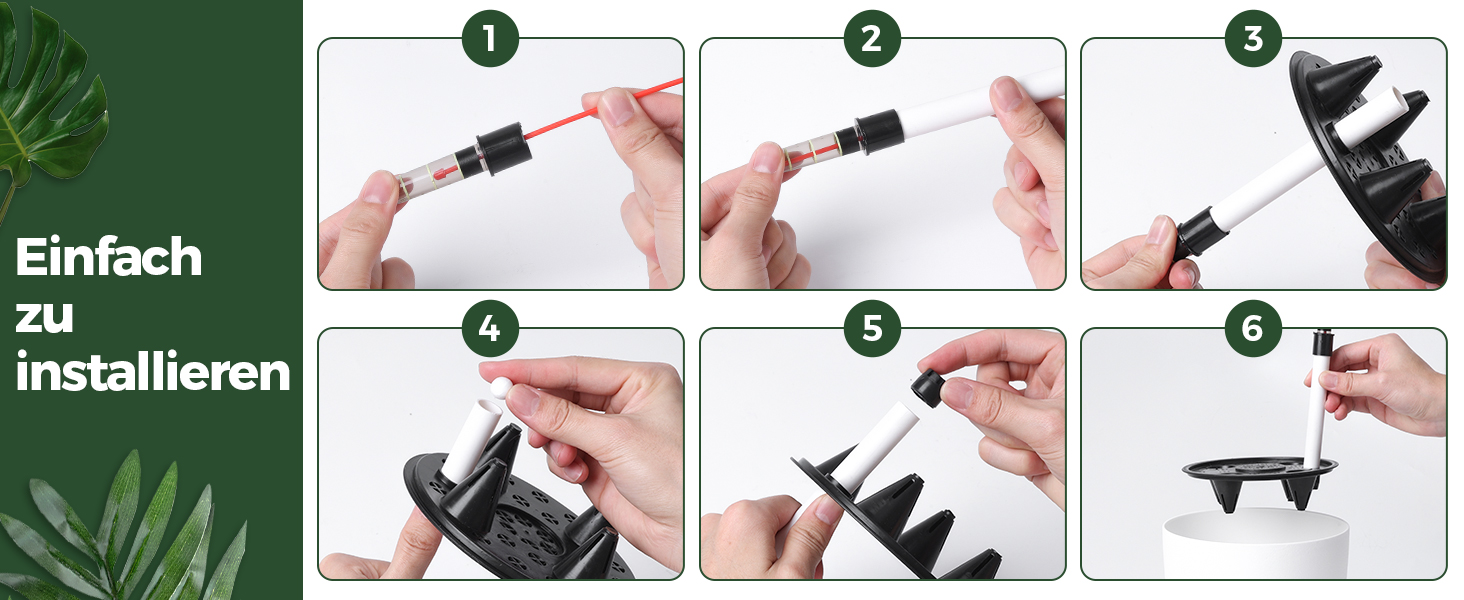 Einfach zu installieren

1

2

3

4

5

6