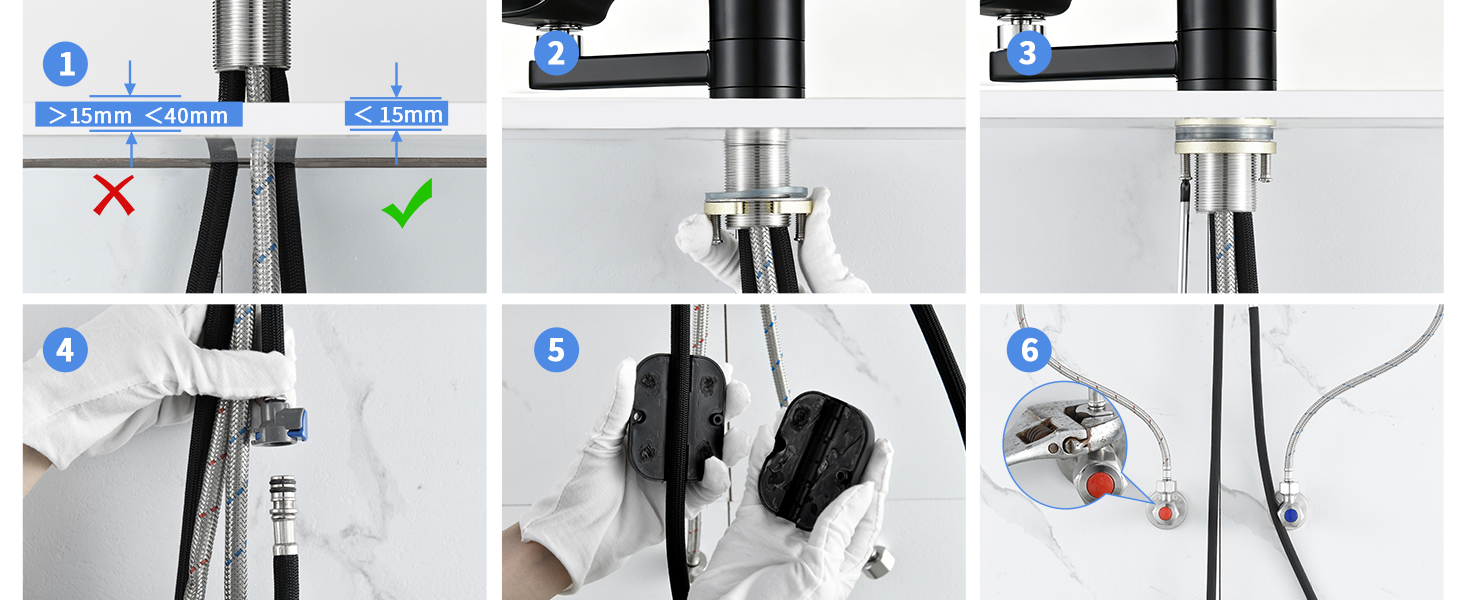 1

>15mm <40mm

< 15mm

2

3

4

5

6