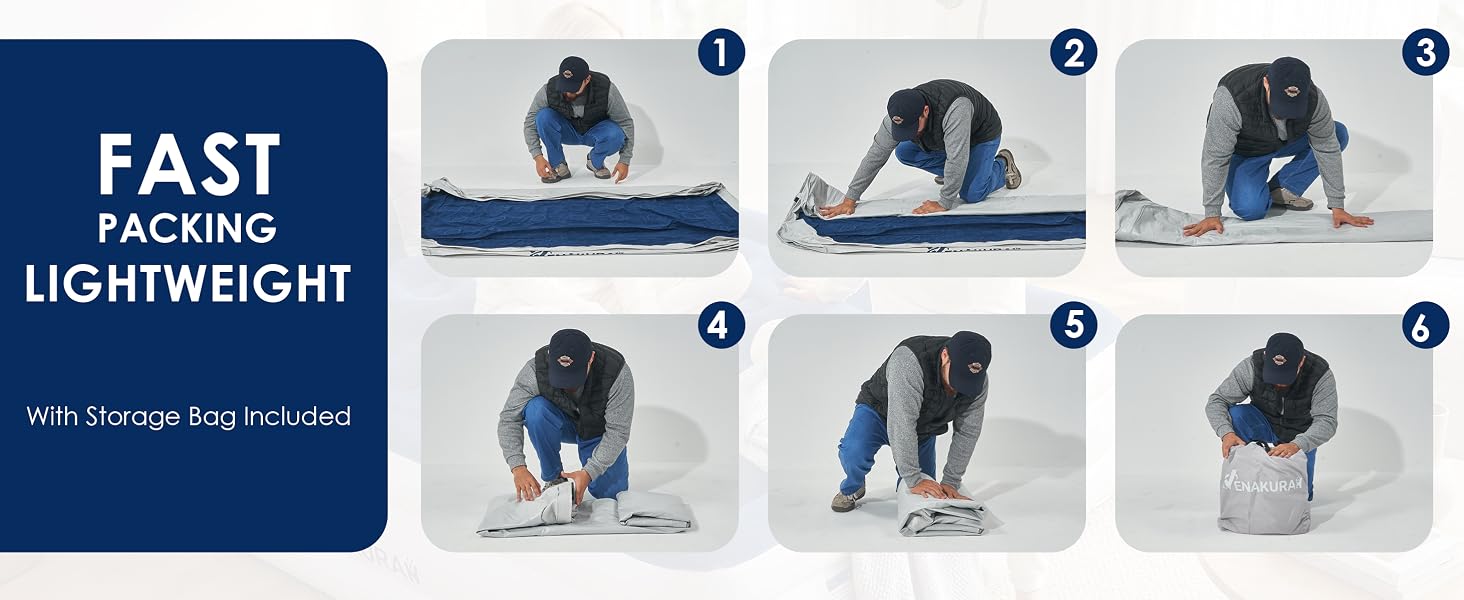 FAST
PACKING
LIGHTWEIGHT

With Storage Bag Included

1

2

3

4

5

6

ENAKURA