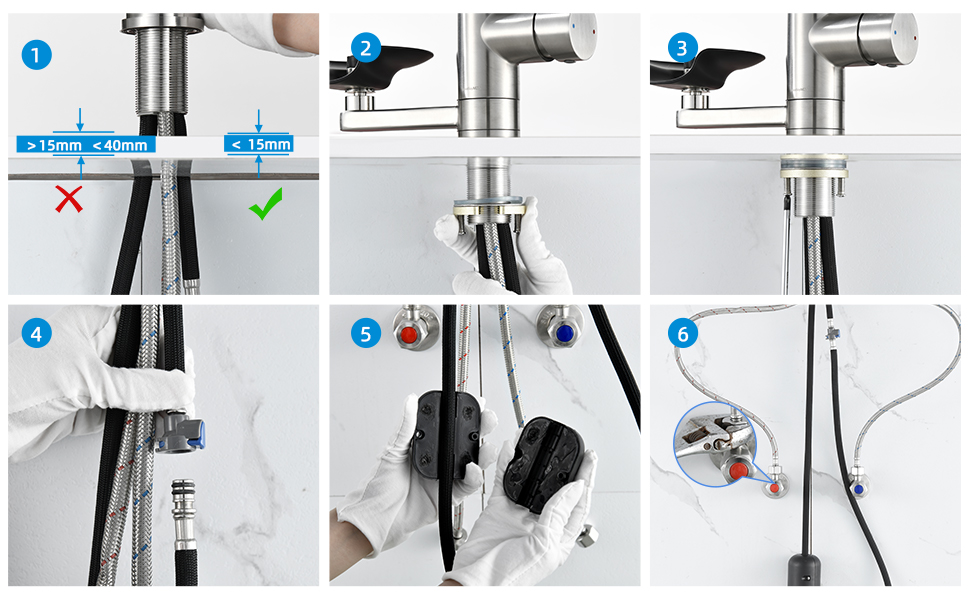 1

>15mm <40mm

< 15mm

2

3

4

5

6