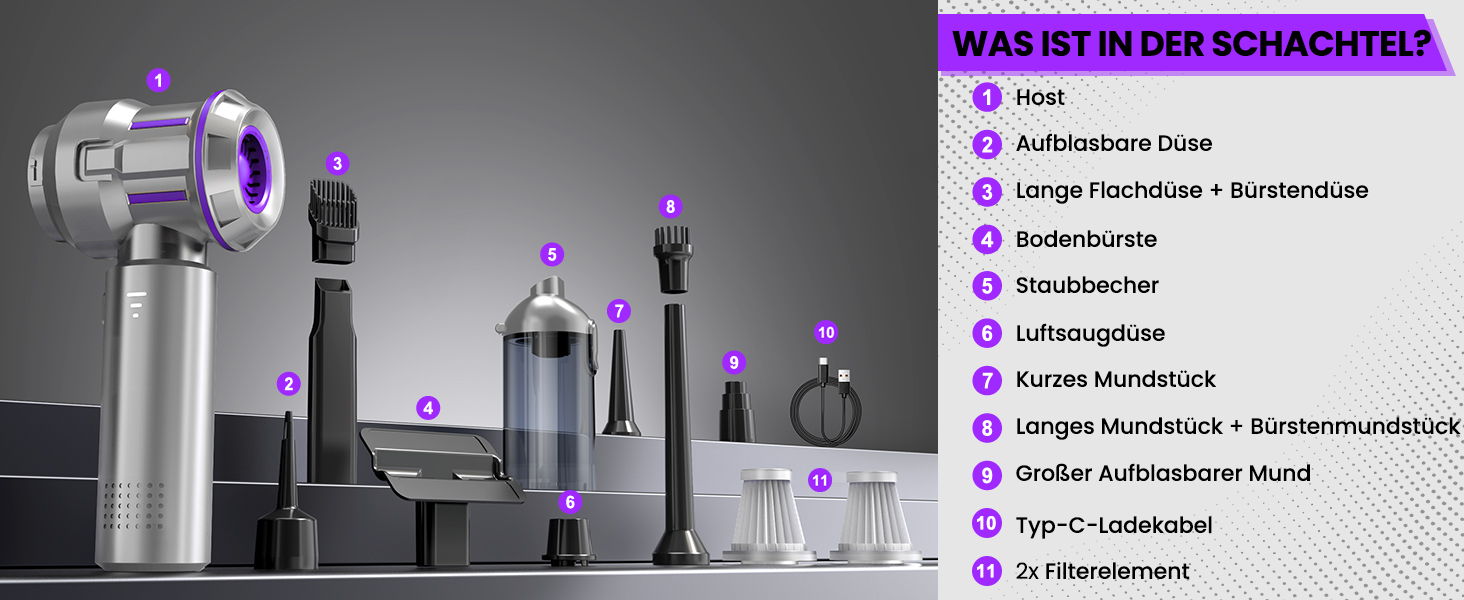 1

3

8

5

7

10

9

2

4

11

6

WAS IST IN DER SCHACHTEL?

1 Host

2 Aufblasbare Düse

3 Lange Flachdüse + Bürstendüse

4 Bodenbürste

5 Staubbecher

6 Luftsaugdüse

7 Kurzes Mundstück

8 Langes Mundstück + Bürstenmundstück

9 Großer Aufblasbarer Mund

10 Typ-C-Ladekabel

11 2x Filterelement