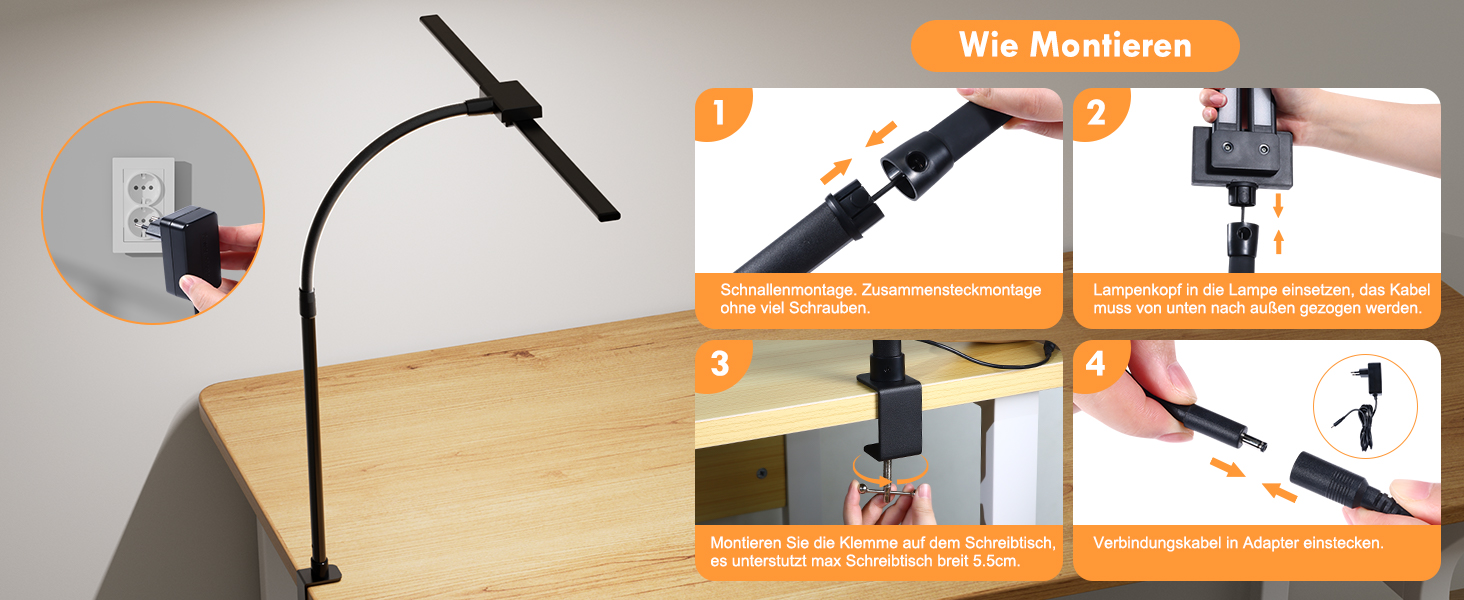 Wie Montieren

1

Schnallenmontage. Zusammensteckmontage ohne viel Schrauben.

2

Lampenkopf in die Lampe einsetzen, das Kabel muss von unten nach außen gezogen werden.

3

Montieren Sie die Klemme auf dem Schreibtisch, es unterstutzt max Schreibtisch breit 5.5cm.

4

Verbindungskabel in Adapter einstecken.