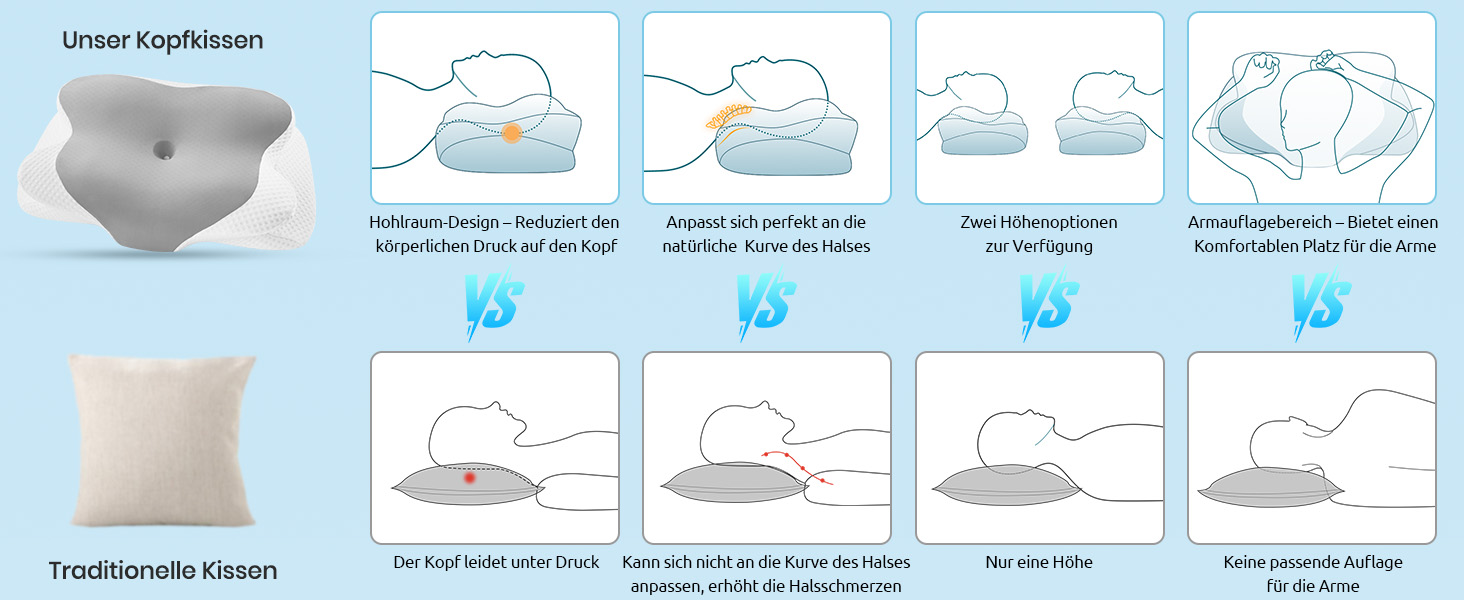 Unser Kopfkissen

Hohlraum-Design – Reduziert den körperlichen Druck auf den Kopf

Anpasst sich perfekt an die natürliche Kurve des Halses

Zwei Höhenoptionen zur Verfügung

Armauflagebereich – Bietet einen Komfortablen Platz für die Arme

VS

VS

VS

VS

Traditionelle Kissen

Der Kopf leidet unter Druck

Kann sich nicht an die Kurve des Halses anpassen, erhöht die Halsschmerzen

Nur eine Höhe

Keine passende Auflage für die Arme