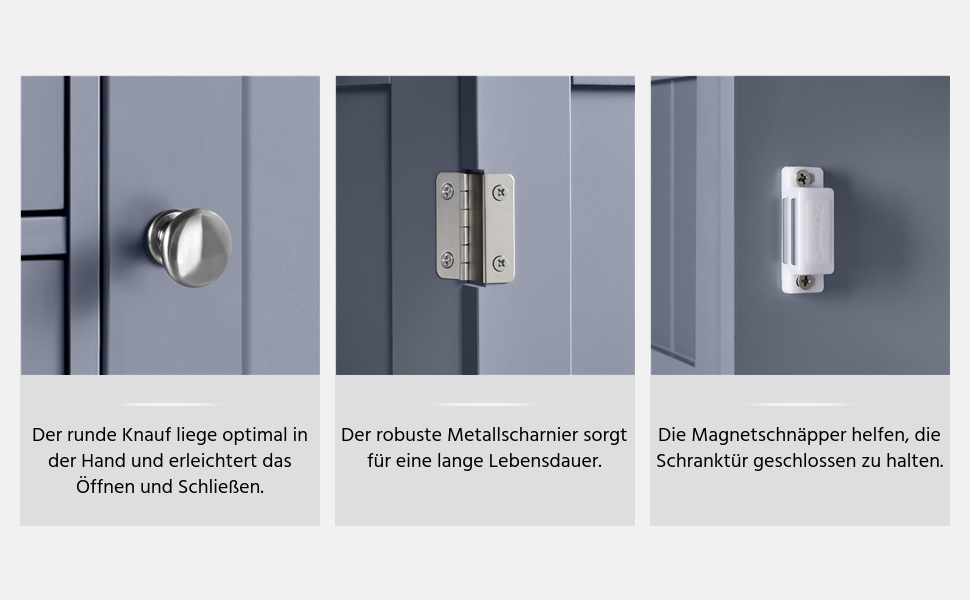 Der runde Knauf liege optimal in der Hand und erleichtert das Öffnen und Schließen.

Der robuste Metallscharnier sorgt für eine lange Lebensdauer.

Die Magnetschnäpper helfen, die Schranktür geschlossen zu halten.