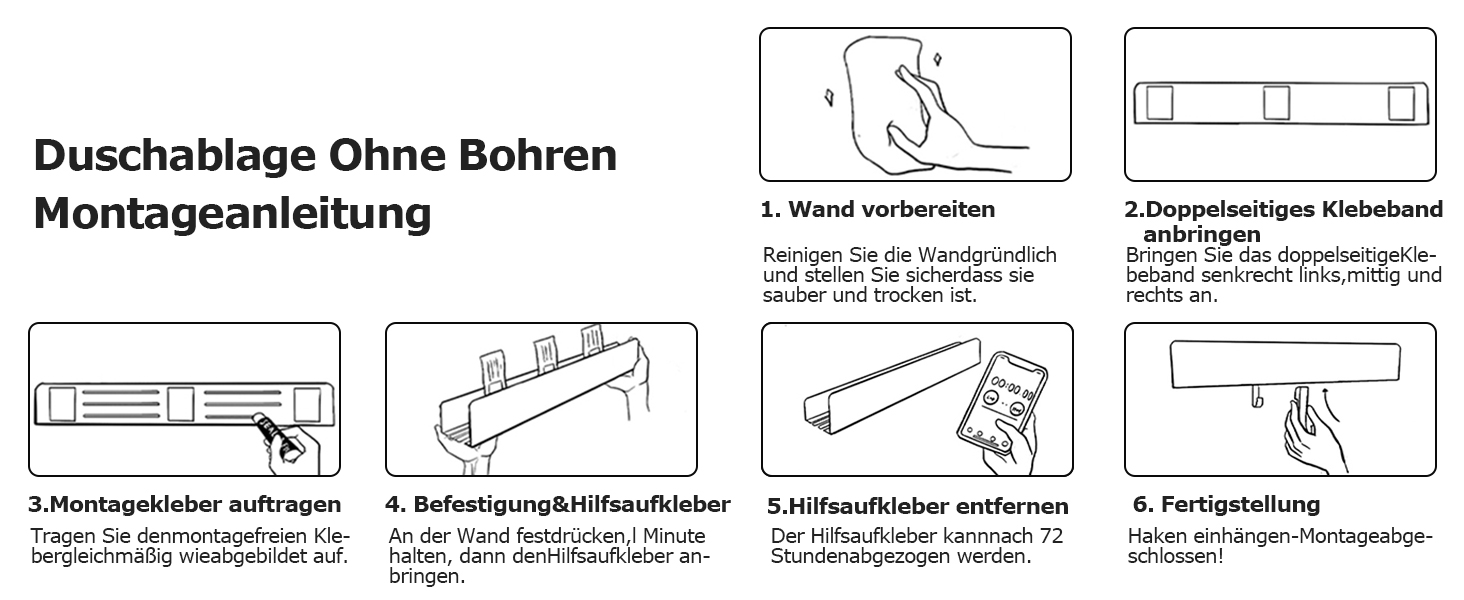 Duschablage Ohne Bohren
Montageanleitung

1. Wand vorbereiten

Reinigen Sie die Wandgründlich und stellen Sie sicherdass sie sauber und trocken ist.

2.Doppelseitiges Klebeband anbringen

Bringen Sie das doppelseitigeKlebeband senkrecht links,mittig und rechts an.

3.Montagekleber auftragen

Tragen Sie denmontagefreien Klebergleichmäßig wieabgebildet auf.

4. Befestigung&Hilfsaufkleber

An der Wand festdrücken,l Minute halten, dann denHilfsaufkleber anbringen.

5.Hilfsaufkleber entfernen

Der Hilfsaufkleber kannnach 72 Stundenabgezogen werden.

6. Fertigstellung

Haken einhängen-Montageabgeschlossen!