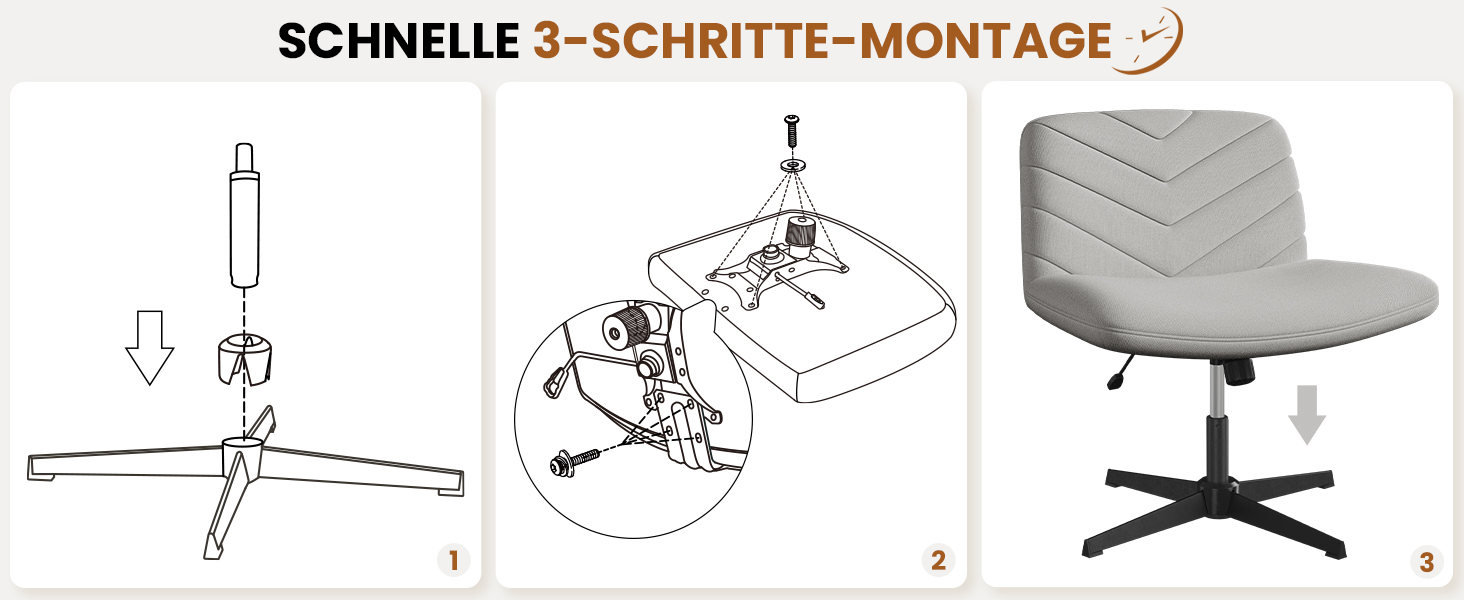 SCHNELLE 3-SCHRITTE-MONTAGE

1

2

3