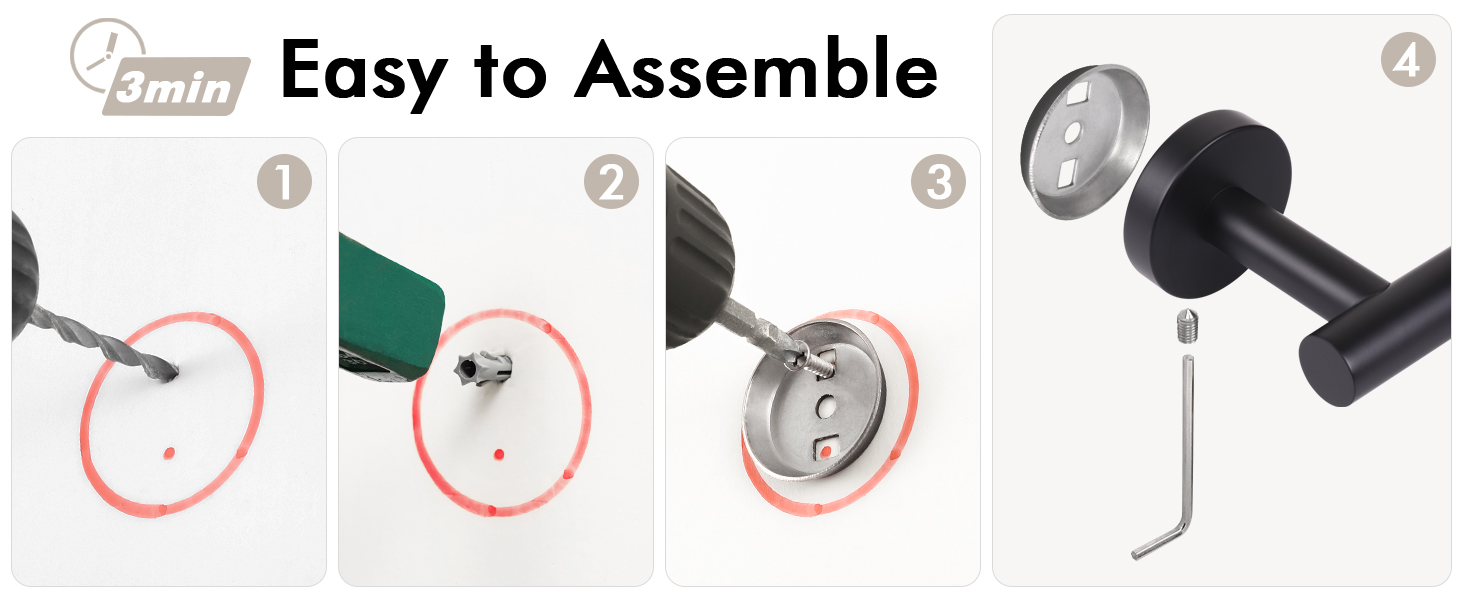 3min Easy to Assemble

1

2

3

4