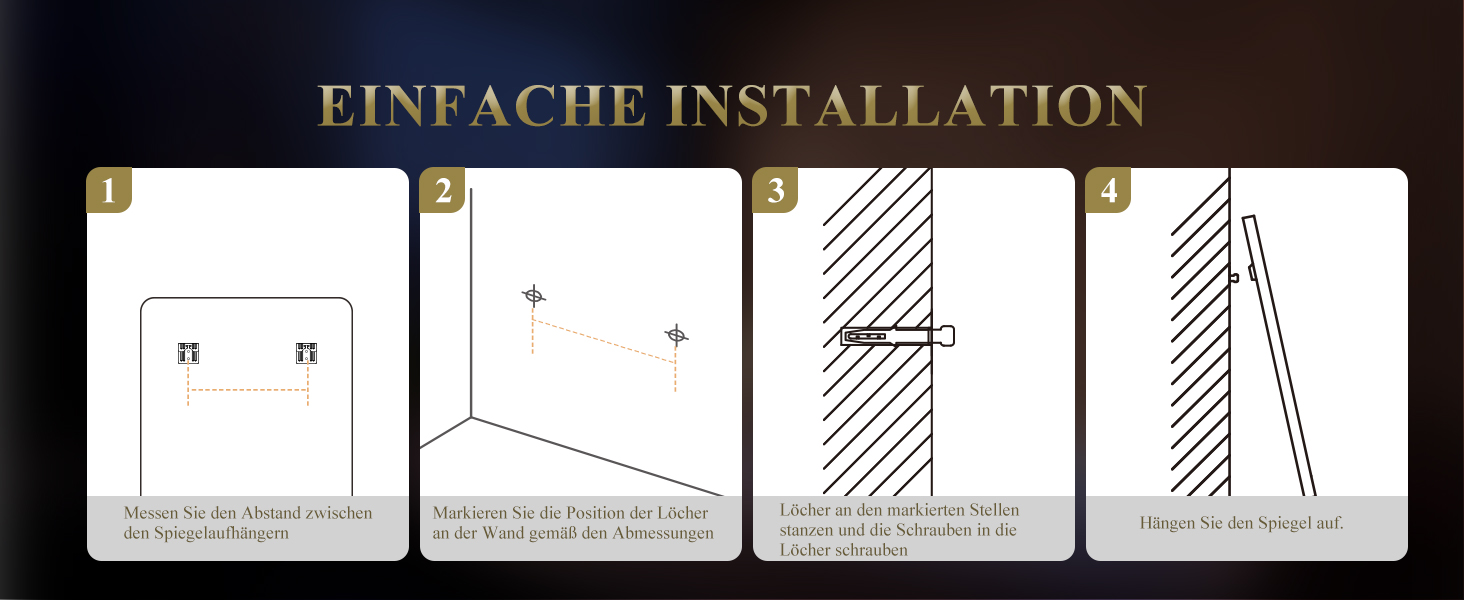 EINFACHE INSTALLATION

1

Messen Sie den Abstand zwischen den Spiegelaufhängern

2

Markieren Sie die Position der Löcher an der Wand gemäß den Abmessungen

3

Löcher an den markierten Stellen stanzen und die Schrauben in die Löcher schrauben

4

Hängen Sie den Spiegel auf.