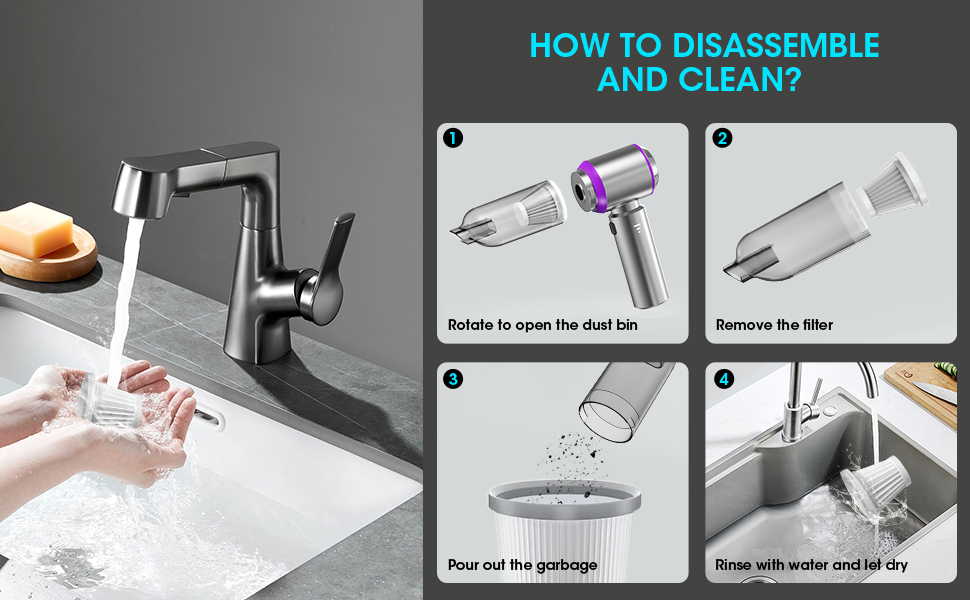 HOW TO DISASSEMBLE AND CLEAN?

1
Rotate to open the dust bin

2
Remove the filter

3
Pour out the garbage

4
Rinse with water and let dry