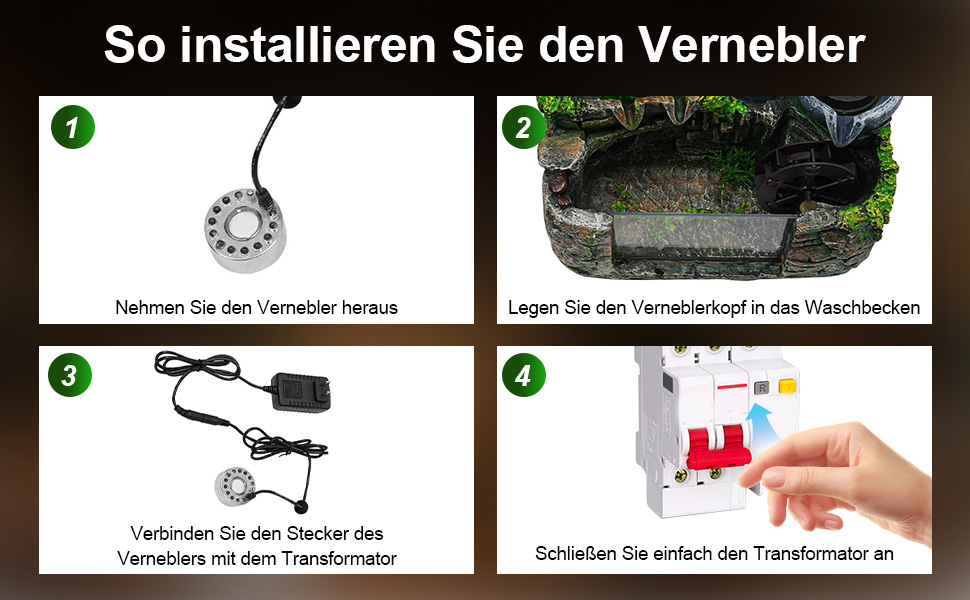 So installieren Sie den Vernebler

1

Nehmen Sie den Vernebler heraus

2

Legen Sie den Verneblerkopf in das Waschbecken

3

Verbinden Sie den Stecker des Verneblers mit dem Transformator

4

R

Schließen Sie einfach den Transformator an