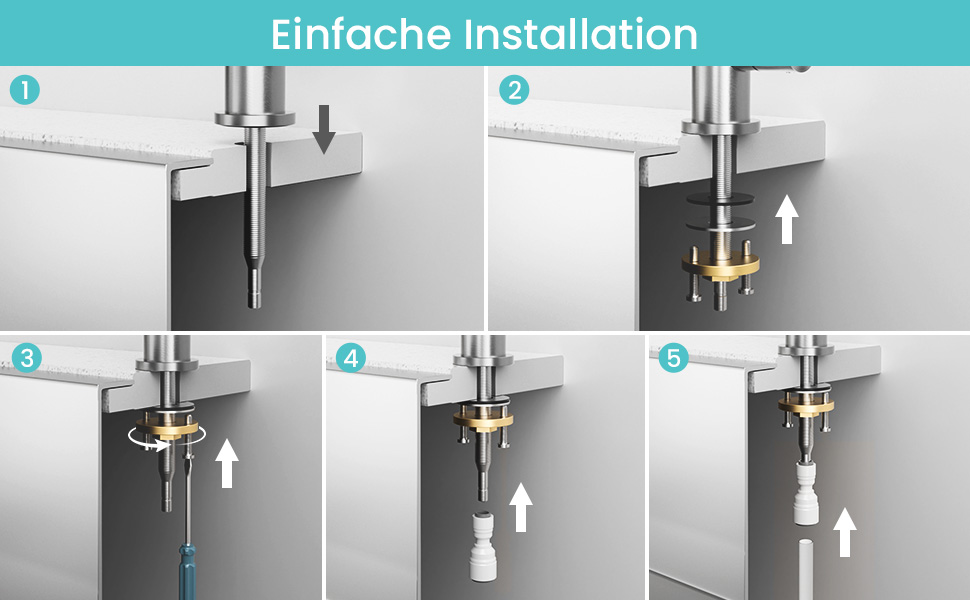 Einfache Installation

1

2

3

4

5