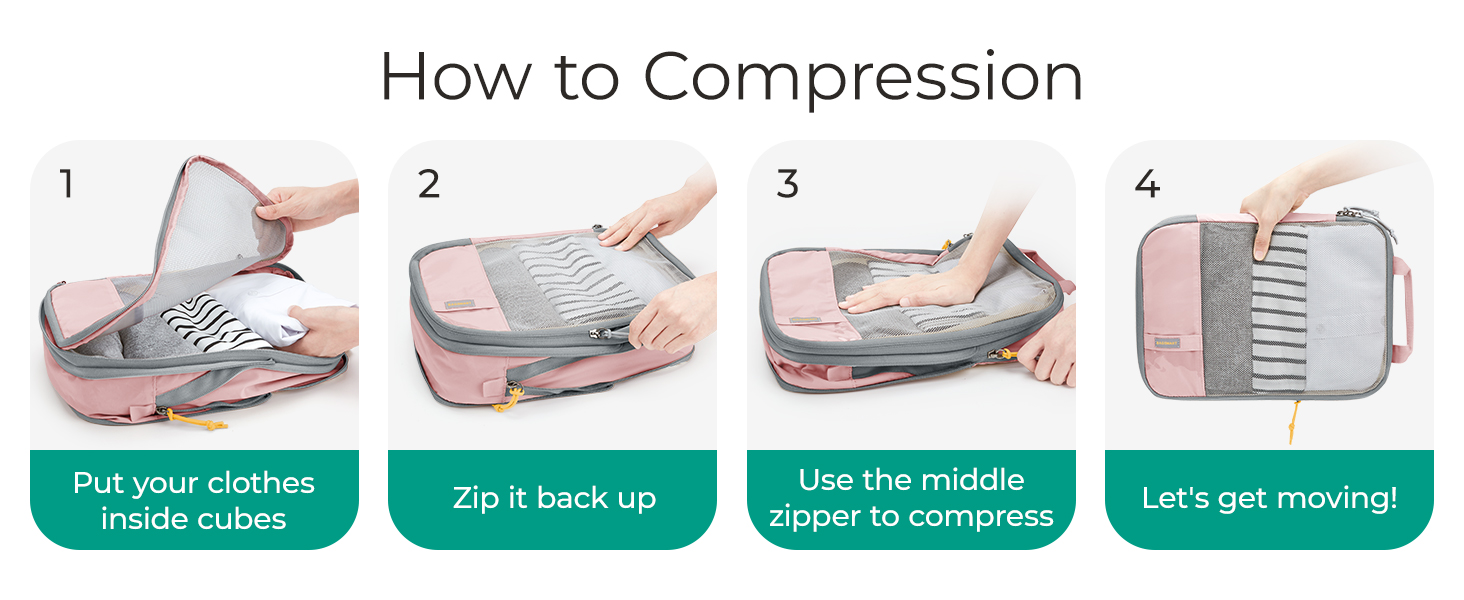 How to Compression

1

Put your clothes inside cubes

2

Zip it back up

3

Use the middle zipper to compress

4

Let's get moving!