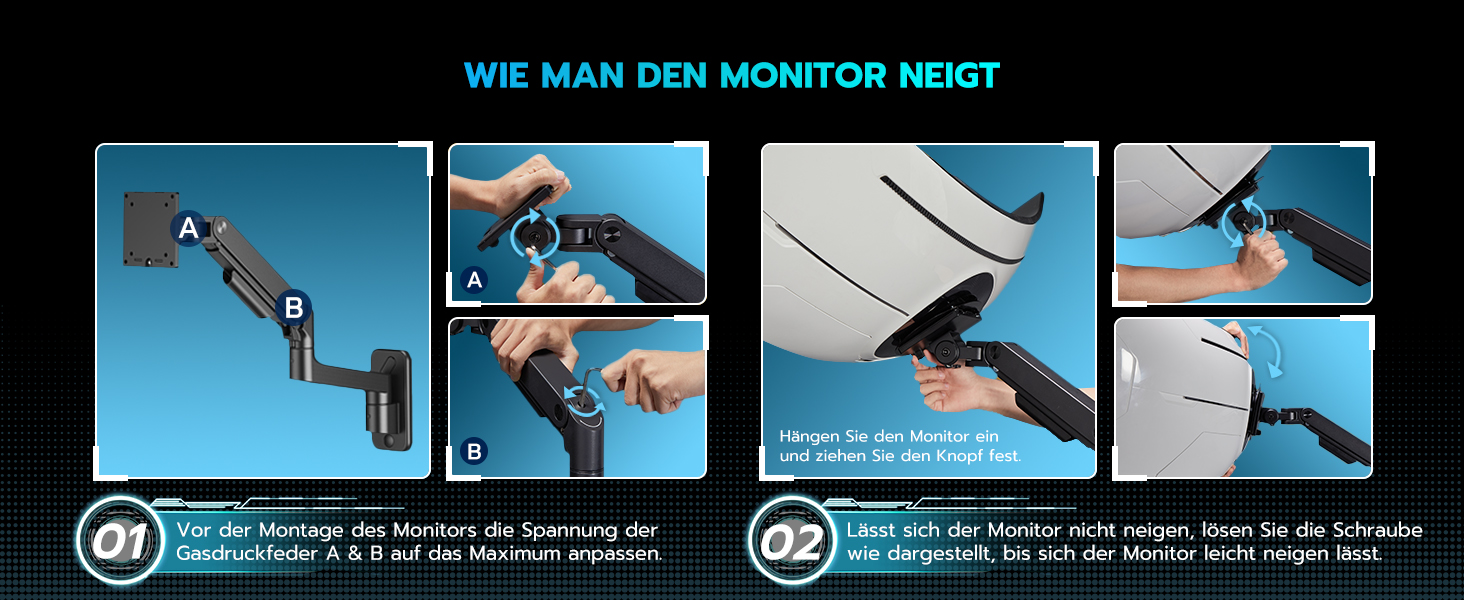 WIE MAN DEN MONITOR NEIGT

A

B

A

B

Hängen Sie den Monitor ein und ziehen Sie den Knopf fest.

01 Vor der Montage des Monitors die Spannung der Gasdruckfeder A & B auf das Maximum anpassen.

02 Lässt sich der Monitor nicht neigen, lösen Sie die Schraube wie dargestellt, bis sich der Monitor leicht neigen lässt.