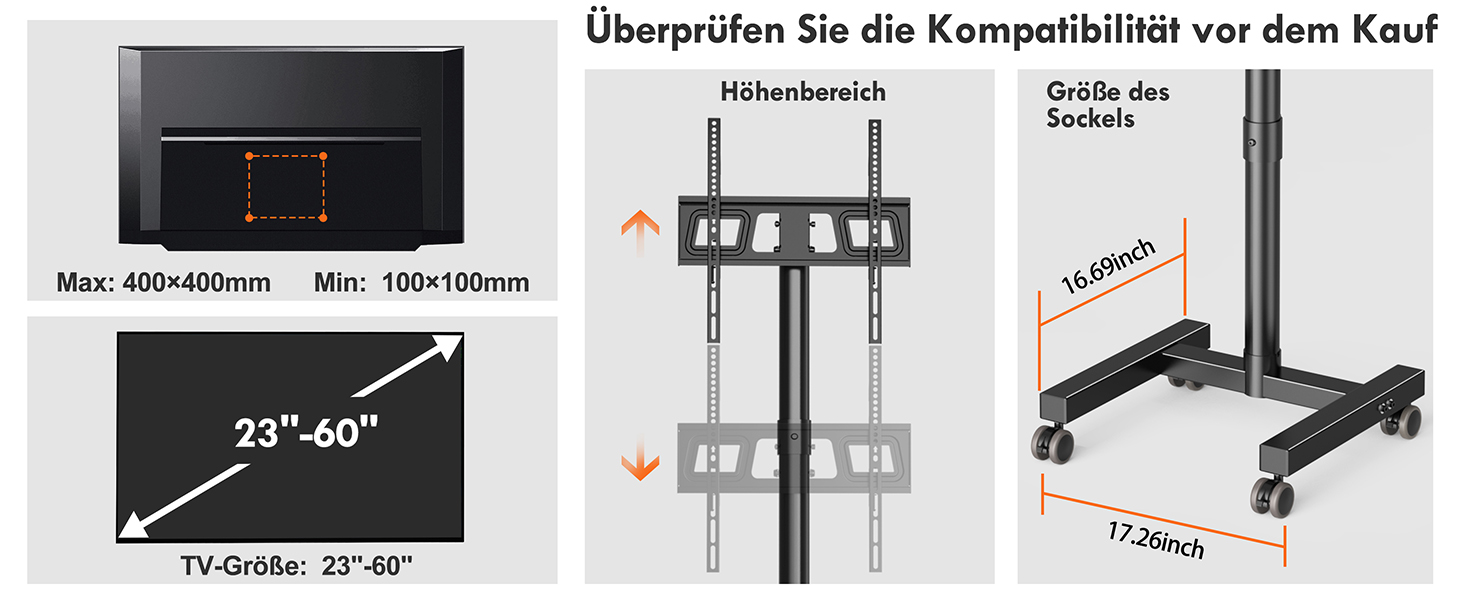 Überprüfen Sie die Kompatibilität vor dem Kauf

Max: 400×400mm Min: 100×100mm

23"-60"

TV-Größe: 23"-60"

Höhenbereich

Größe des Sockels

16.69inch

17.26inch