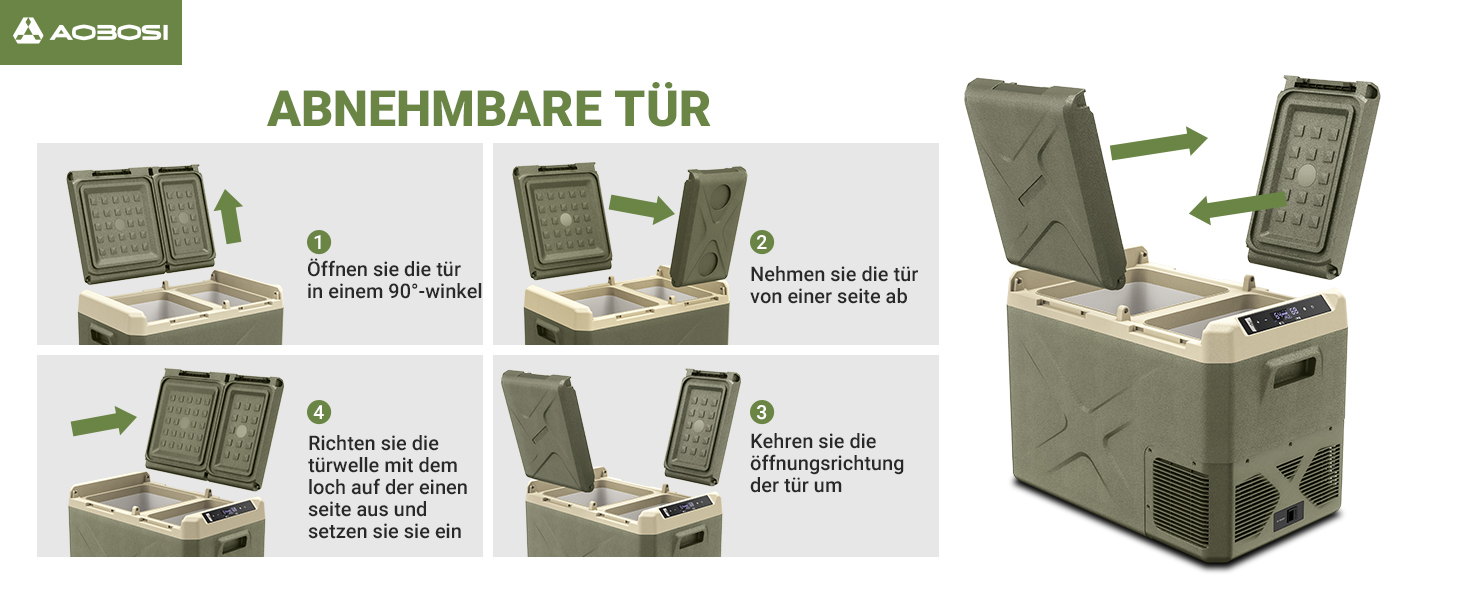 AOBOSI

ABNEHMBARE TÜR

1
Öffnen sie die tür in einem 90°-winkel

2
Nehmen sie die tür von einer seite ab

4
Richten sie die türwelle mit dem loch auf der einen seite aus und setzen sie sie ein

3
Kehren sie die öffnungsrichtung der tür um