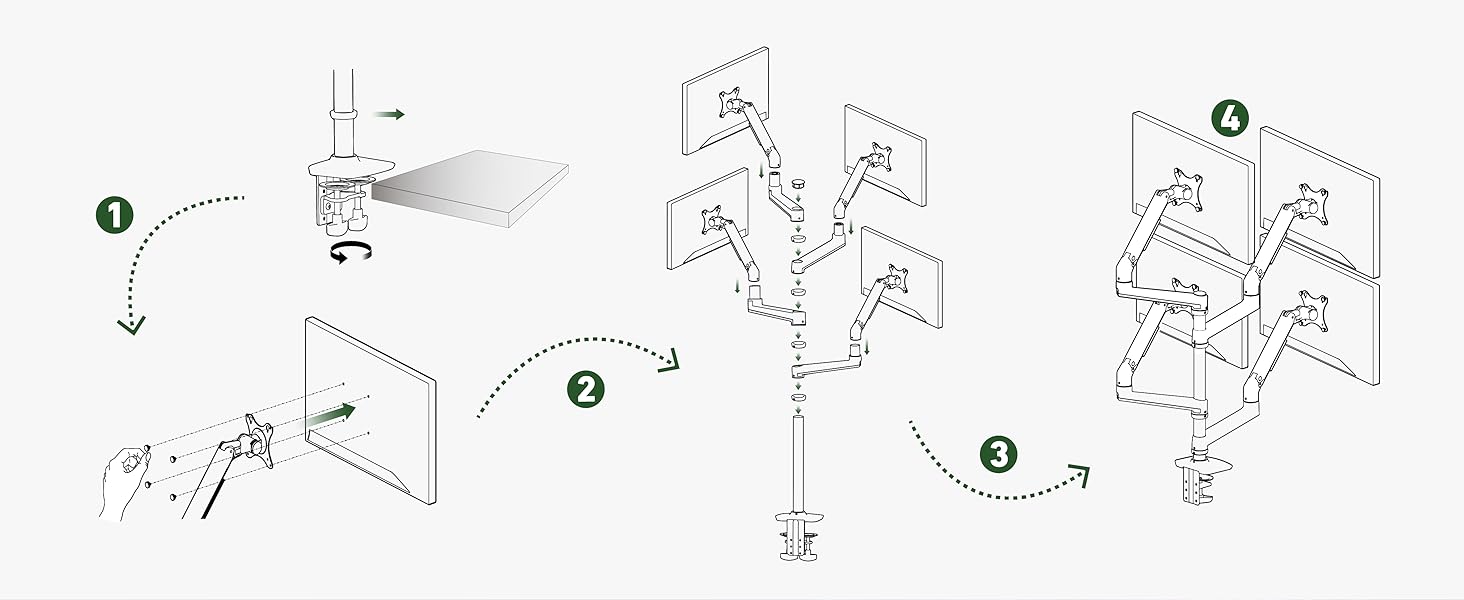 1

2

3

4