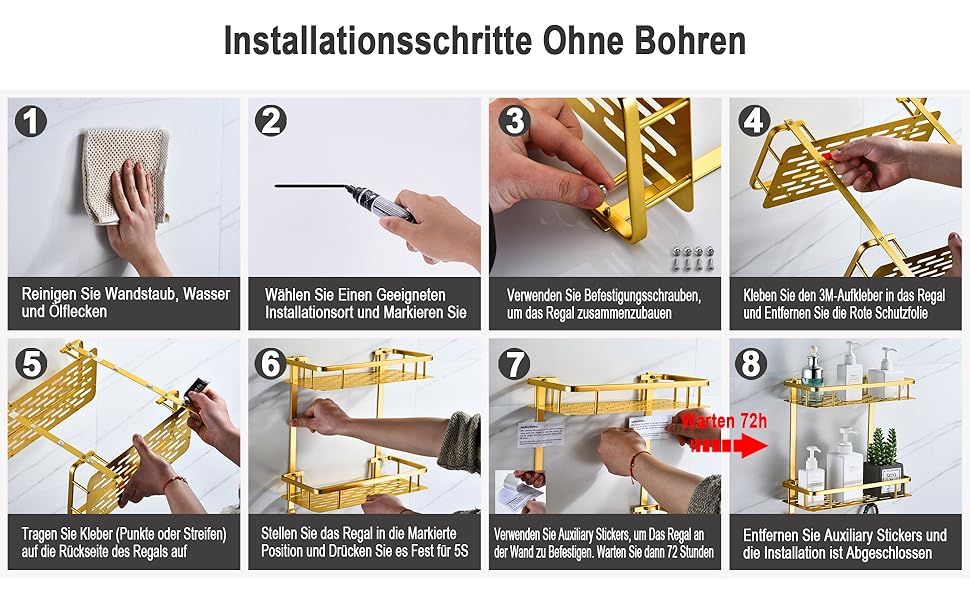 Installationsschritte Ohne Bohren

1
Reinigen Sie Wandstaub, Wasser und Ölflecken

2
Wählen Sie Einen Geeigneten Installationsort und Markieren Sie

3
Verwenden Sie Befestigungsschrauben, um das Regal zusammenzubauen

4
Kleben Sie den 3M-Aufkleber in das Regal und Entfernen Sie die Rote Schutzfolie

5
Tragen Sie Kleber (Punkte oder Streifen) auf die Rückseite des Regals auf

6
Stellen Sie das Regal in die Markierte Position und Drücken Sie es Fest für 5S

7
Warten 72h
Verwenden Sie Auxiliary Stickers, um Das Regal an der Wand zu Befestigen. Warten Sie dann 72 Stunden

8
Entfernen Sie Auxiliary Stickers und die Installation ist Abgeschlossen