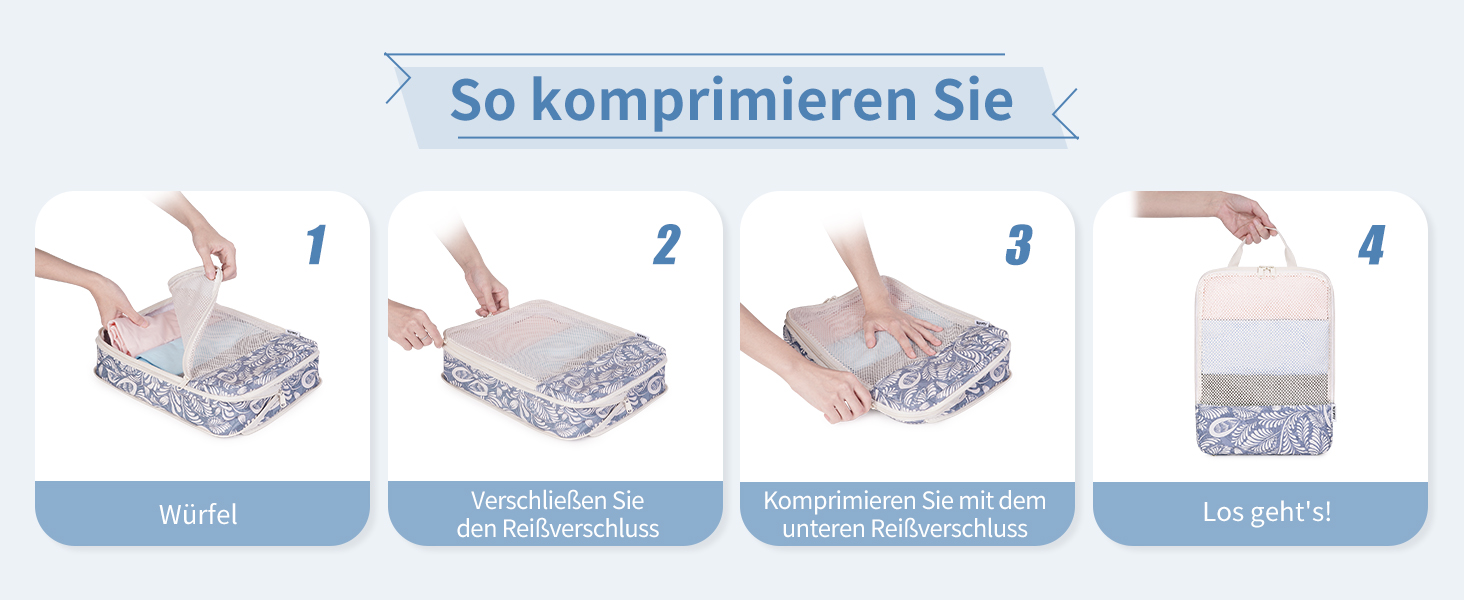 So komprimieren Sie

1

Würfel

2

Verschließen Sie den Reißverschluss

3

Komprimieren Sie mit dem unteren Reißverschluss

4

Los geht's!