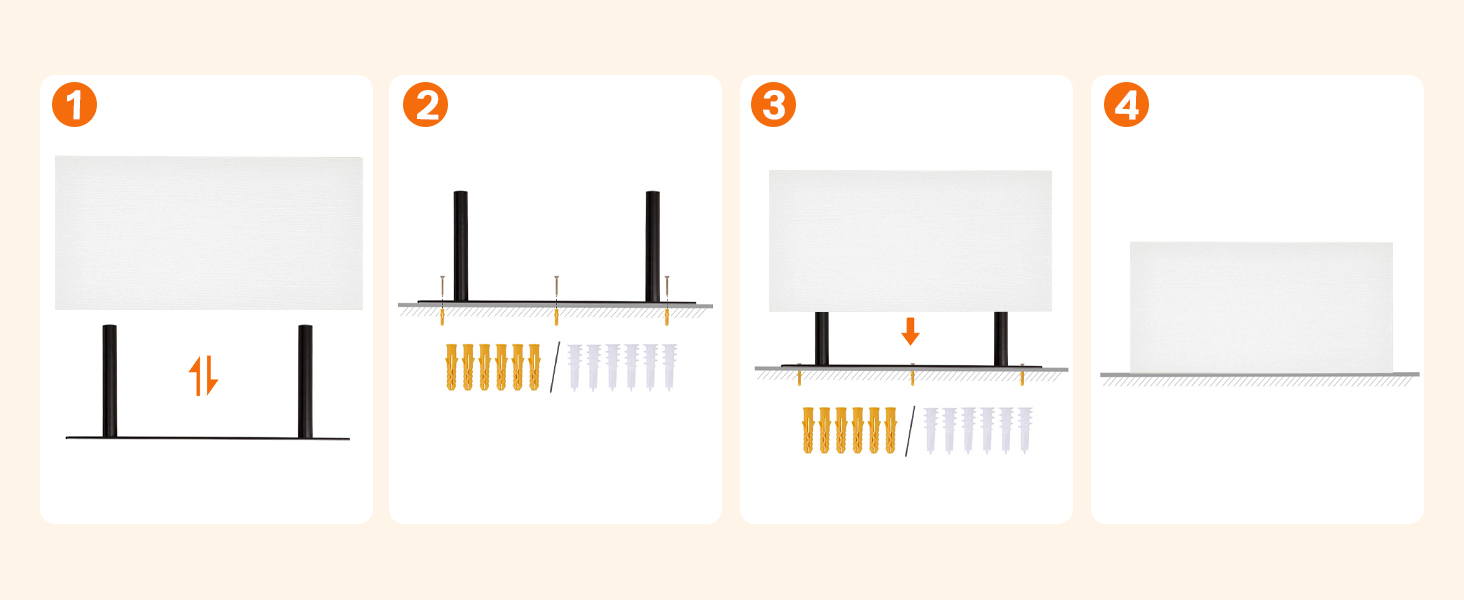 1

2

3

4