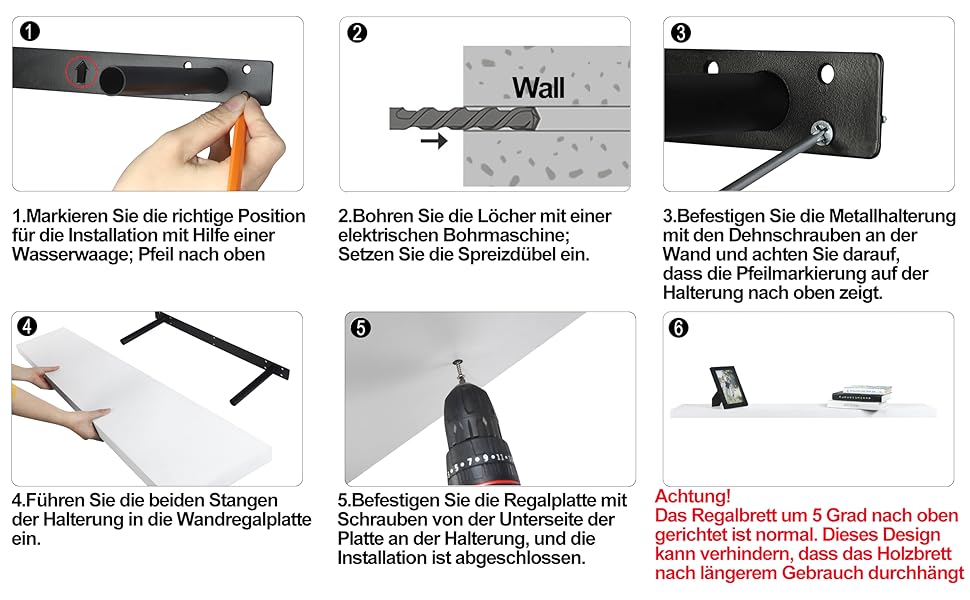 1

1.Markieren Sie die richtige Position für die Installation mit Hilfe einer Wasserwaage; Pfeil nach oben

2

Wall

2.Bohren Sie die Löcher mit einer elektrischen Bohrmaschine; Setzen Sie die Spreizdübel ein.

3

3.Befestigen Sie die Metallhalterung mit den Dehnschrauben an der Wand und achten Sie darauf, dass die Pfeilmarkierung auf der Halterung nach oben zeigt.

4

4.Führen Sie die beiden Stangen der Halterung in die Wandregalplatte ein.

5

5.Befestigen Sie die Regalplatte mit Schrauben von der Unterseite der Platte an der Halterung, und die Installation ist abgeschlossen.

6

Achtung!
Das Regalbrett um 5 Grad nach oben gerichtet ist normal. Dieses Design kann verhindern, dass das Holzbrett nach längerem Gebrauch durchhängt