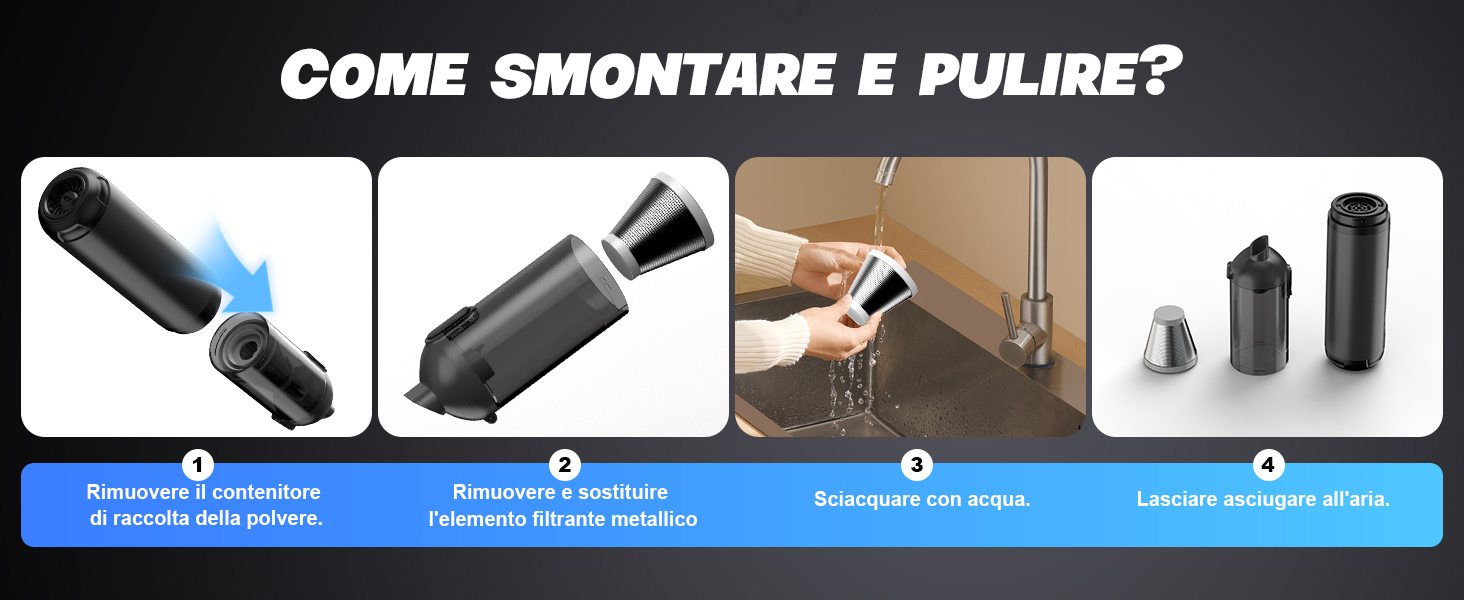 COME SMONTARE E PULIRE?

1
Rimuovere il contenitore di raccolta della polvere.

2
Rimuovere e sostituire l'elemento filtrante metallico

3
Sciacquare con acqua.

4
Lasciare asciugare all'aria.