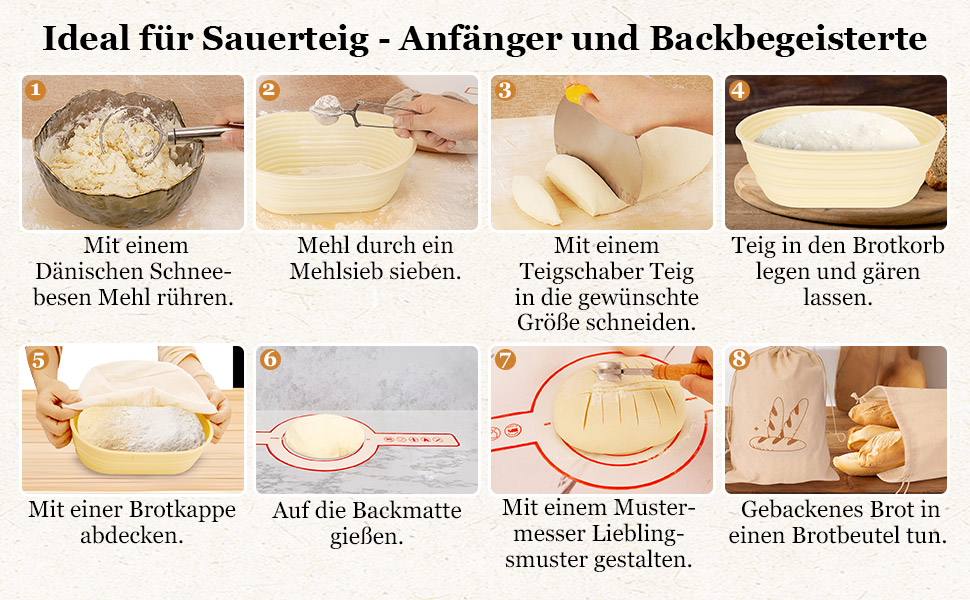 Ideal für Sauerteig - Anfänger und Backbegeisterte

1

Mit einem Dänischen Schneebesen Mehl rühren.

2

Mehl durch ein Mehlsieb sieben.

3

Mit einem Teigschaber Teig in die gewünschte Größe schneiden.

4

Teig in den Brotkorb legen und gären lassen.

5

Mit einer Brotkappe abdecken.

6

Auf die Backmatte gießen.

7

Mit einem Mustermesser Lieblingsmuster gestalten.

8

Gebackenes Brot in einen Brotbeutel tun.