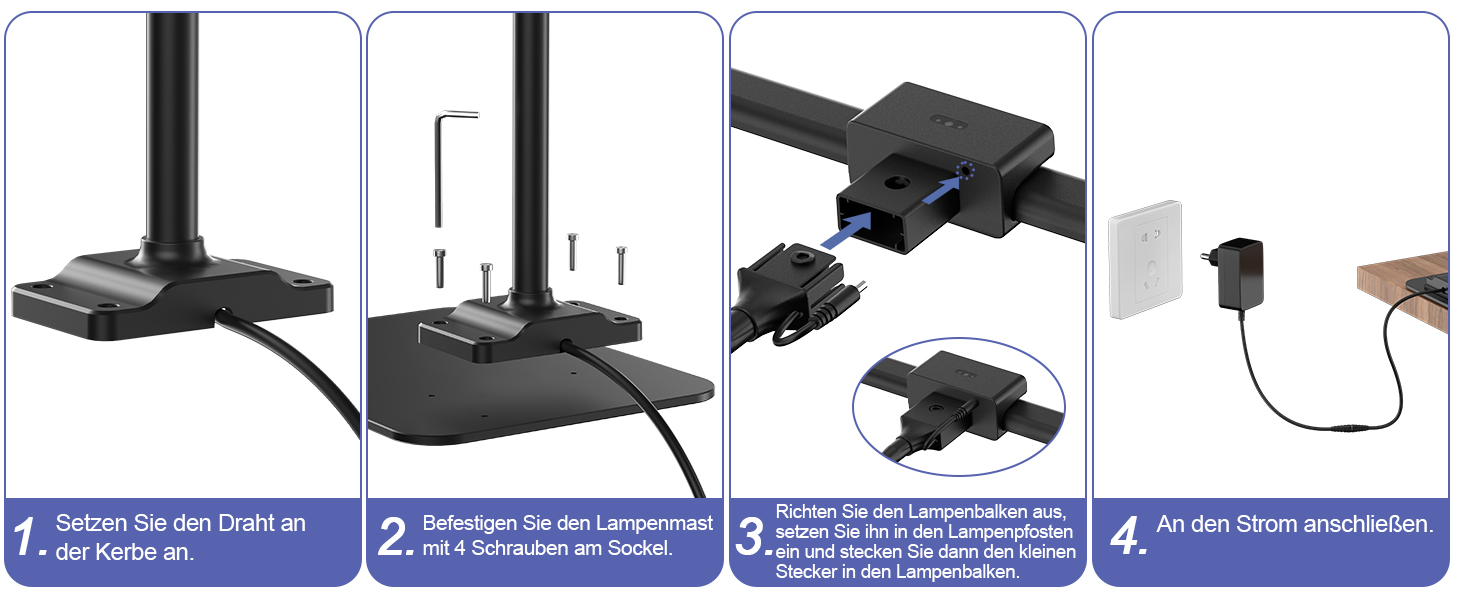 1. Setzen Sie den Draht an der Kerbe an.

2. Befestigen Sie den Lampenmast mit 4 Schrauben am Sockel.

3. Richten Sie den Lampenbalken aus, setzen Sie ihn in den Lampenpfosten ein und stecken Sie dann den kleinen Stecker in den Lampenbalken.

4. An den Strom anschließen.