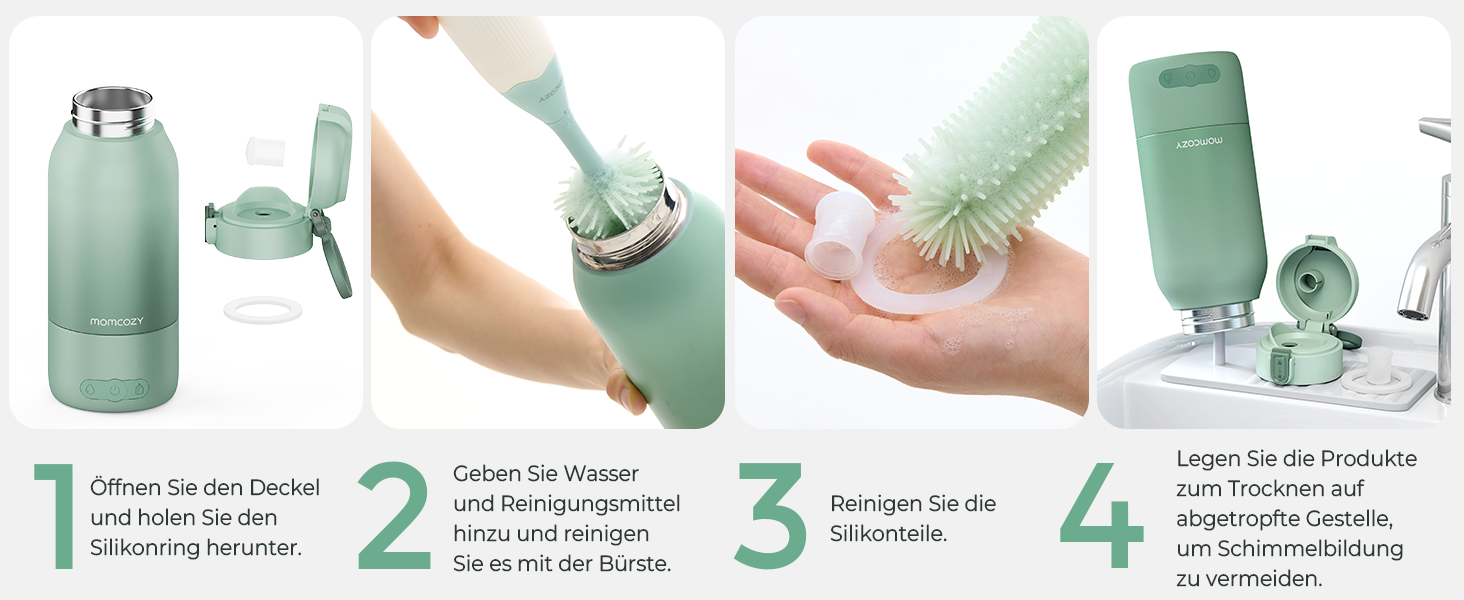 momcozy

momcozy

momcozy

1 Öffnen Sie den Deckel und holen Sie den Silikonring herunter.

2 Geben Sie Wasser und Reinigungsmittel hinzu und reinigen Sie es mit der Bürste.

3 Reinigen Sie die Silikonteile.

4 Legen Sie die Produkte zum Trocknen auf abgetropfte Gestelle, um Schimmelbildung zu vermeiden.