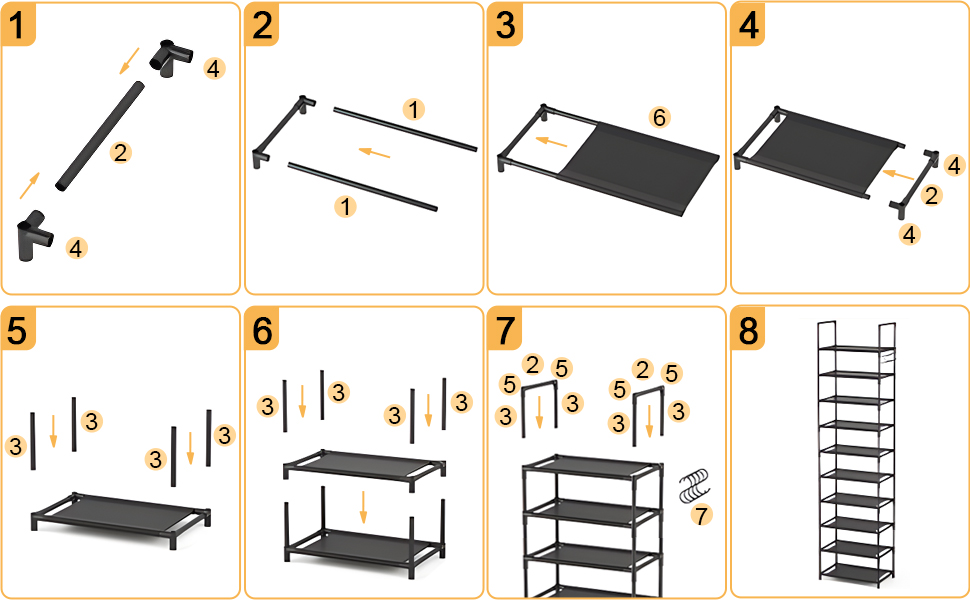 1
4
2
4

2
1
1

3
6

4
4
2
4

5
3
3
3
3

6
3
3
3
3

7
2
5
5
3
3
2
5
5
3
3
7

8