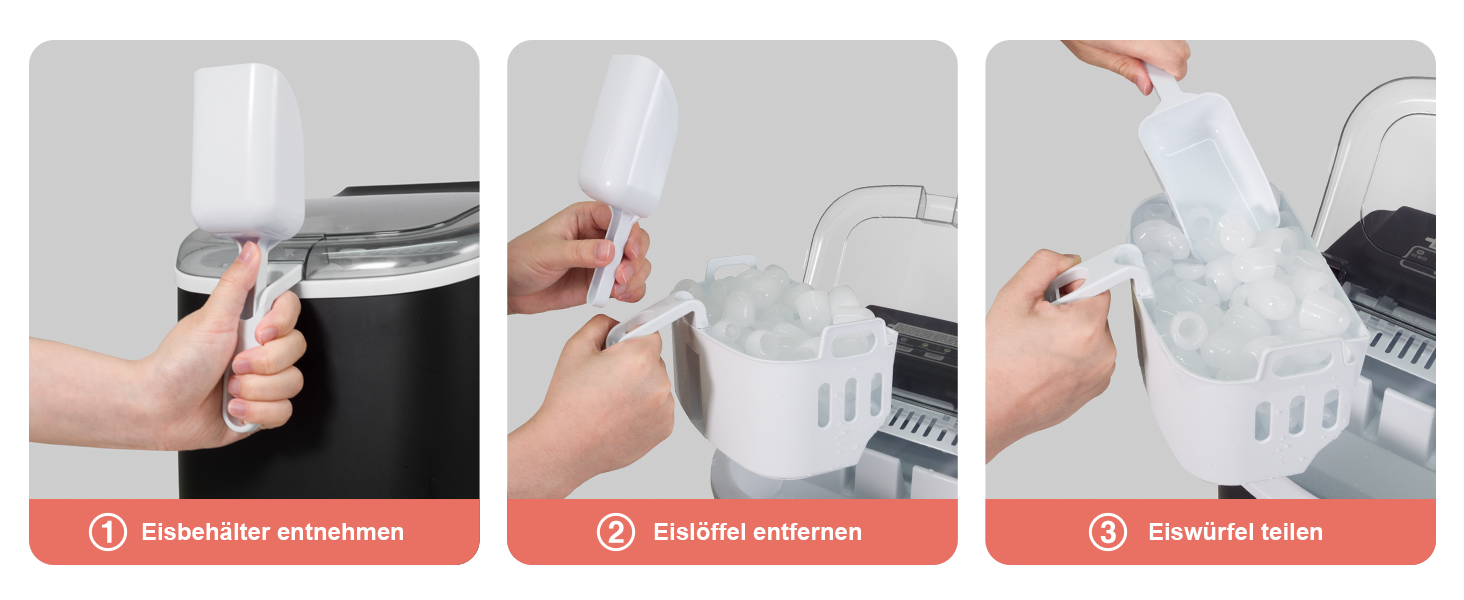 ① Eisbehälter entnehmen

② Eislöffel entfernen

③ Eiswürfel teilen