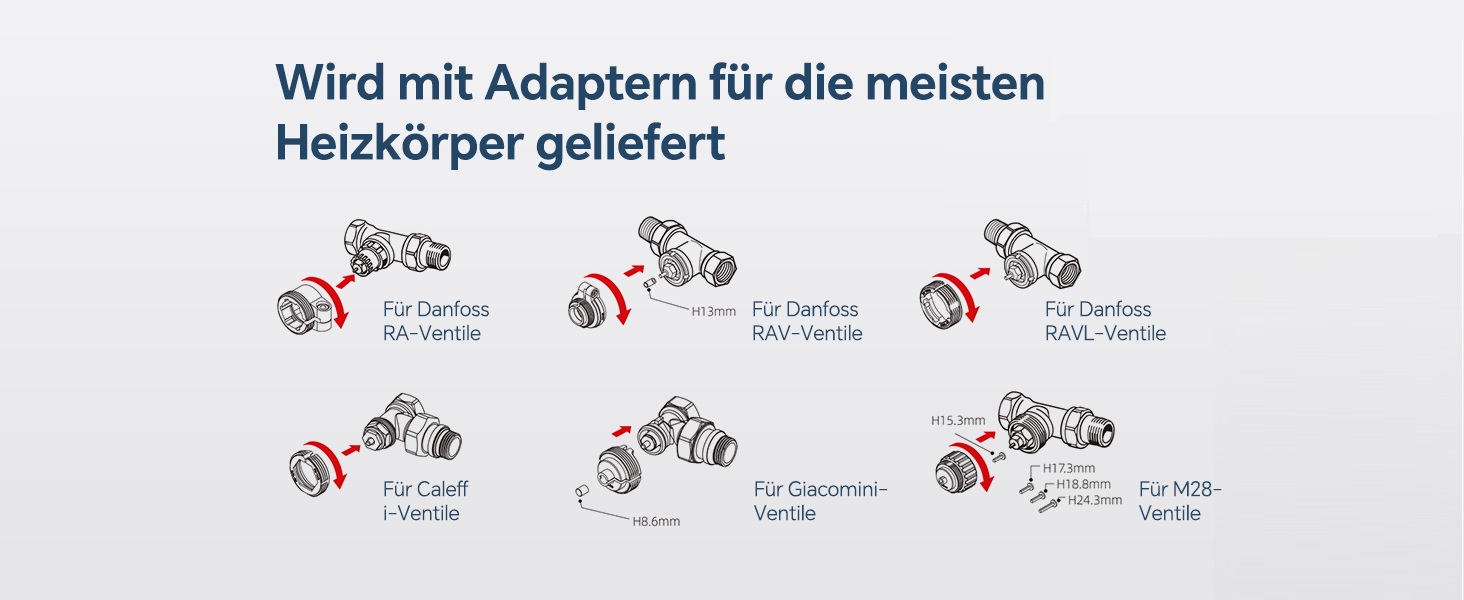 Wird mit Adaptern für die meisten Heizkörper geliefert

Für Danfoss RA-Ventile

H13mm

Für Danfoss RAV-Ventile

Für Danfoss RAVL-Ventile

Für Caleff i-Ventile

H8.6mm

Für Giacomini-Ventile

H15.3mm

H17.3mm

H18.8mm

H24.3mm

Für M28-Ventile