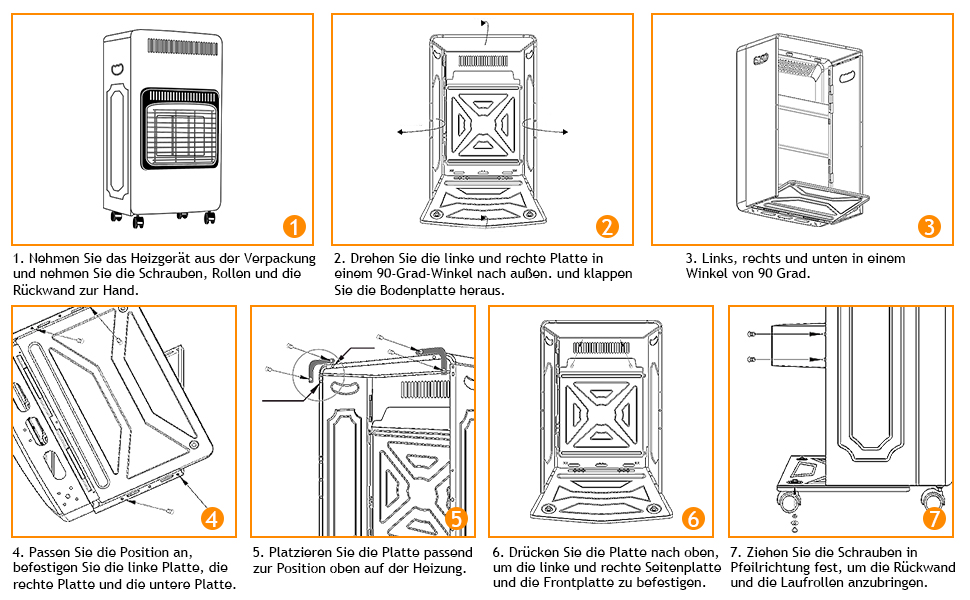 1

1. Nehmen Sie das Heizgerät aus der Verpackung und nehmen Sie die Schrauben, Rollen und die Rückwand zur Hand.

2

2. Drehen Sie die linke und rechte Platte in einem 90-Grad-Winkel nach außen. und klappen Sie die Bodenplatte heraus.

3

3. Links, rechts und unten in einem Winkel von 90 Grad.

4

4. Passen Sie die Position an, befestigen Sie die linke Platte, die rechte Platte und die untere Platte.

5

5. Platzieren Sie die Platte passend zur Position oben auf der Heizung.

6

6. Drücken Sie die Platte nach oben, um die linke und rechte Seitenplatte und die Frontplatte zu befestigen.

7

7. Ziehen Sie die Schrauben in Pfeilrichtung fest, um die Rückwand und die Laufrollen anzubringen.