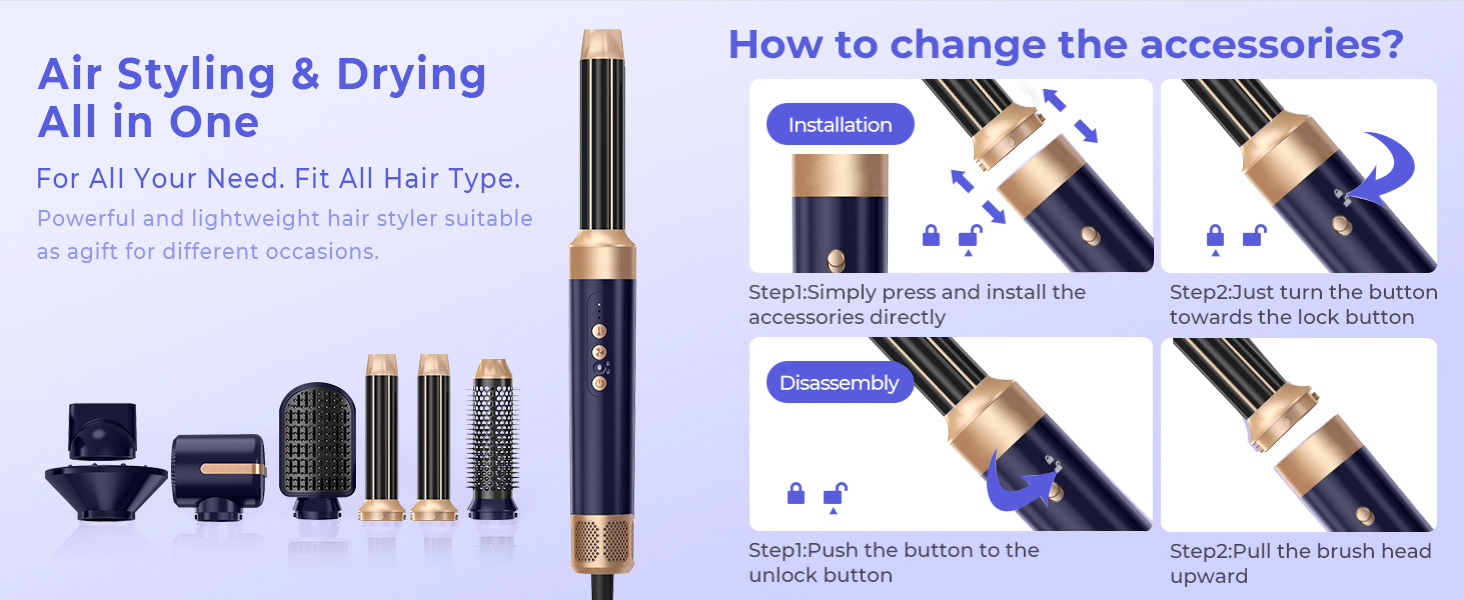 Air Styling & Drying All in One

For All Your Need. Fit All Hair Type.

Powerful and lightweight hair styler suitable as agift for different occasions.

How to change the accessories?

Installation

Step1:Simply press and install the accessories directly

Step2:Just turn the button towards the lock button

Disassembly

Step1:Push the button to the unlock button

Step2:Pull the brush head upward