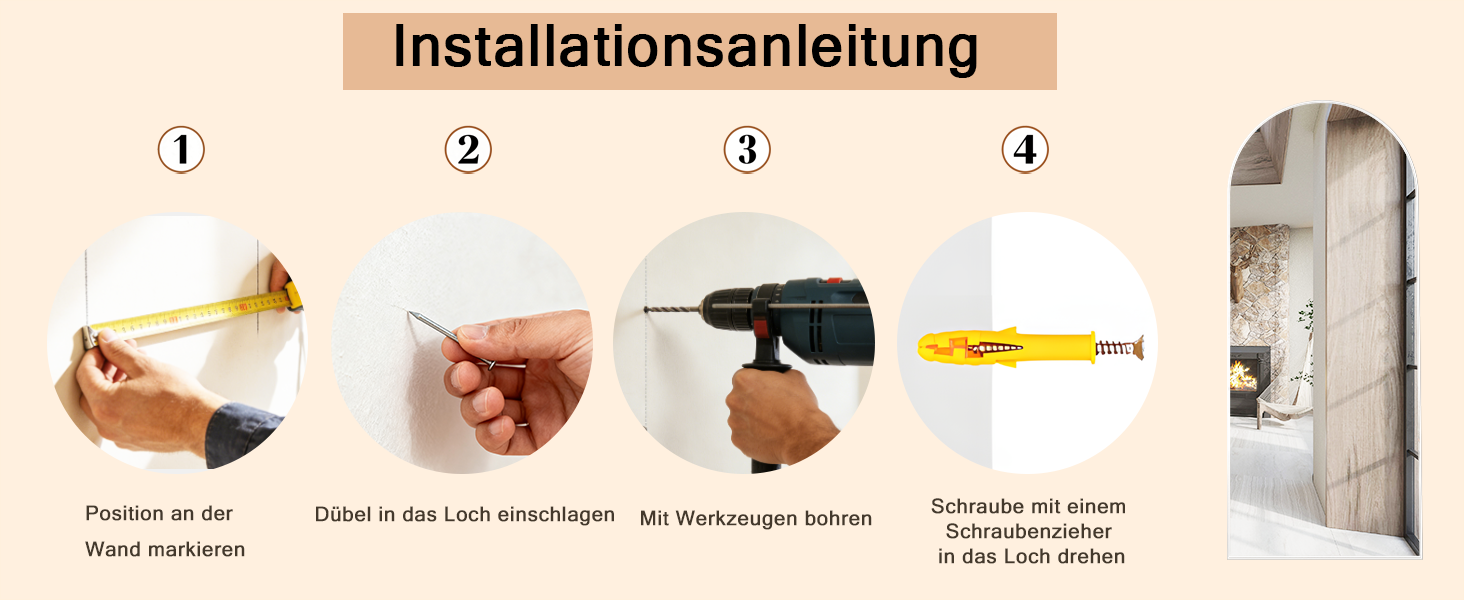 Installationsanleitung

1

Position an der Wand markieren

2

Dübel in das Loch einschlagen

3

Mit Werkzeugen bohren

4

Schraube mit einem Schraubenzieher in das Loch drehen