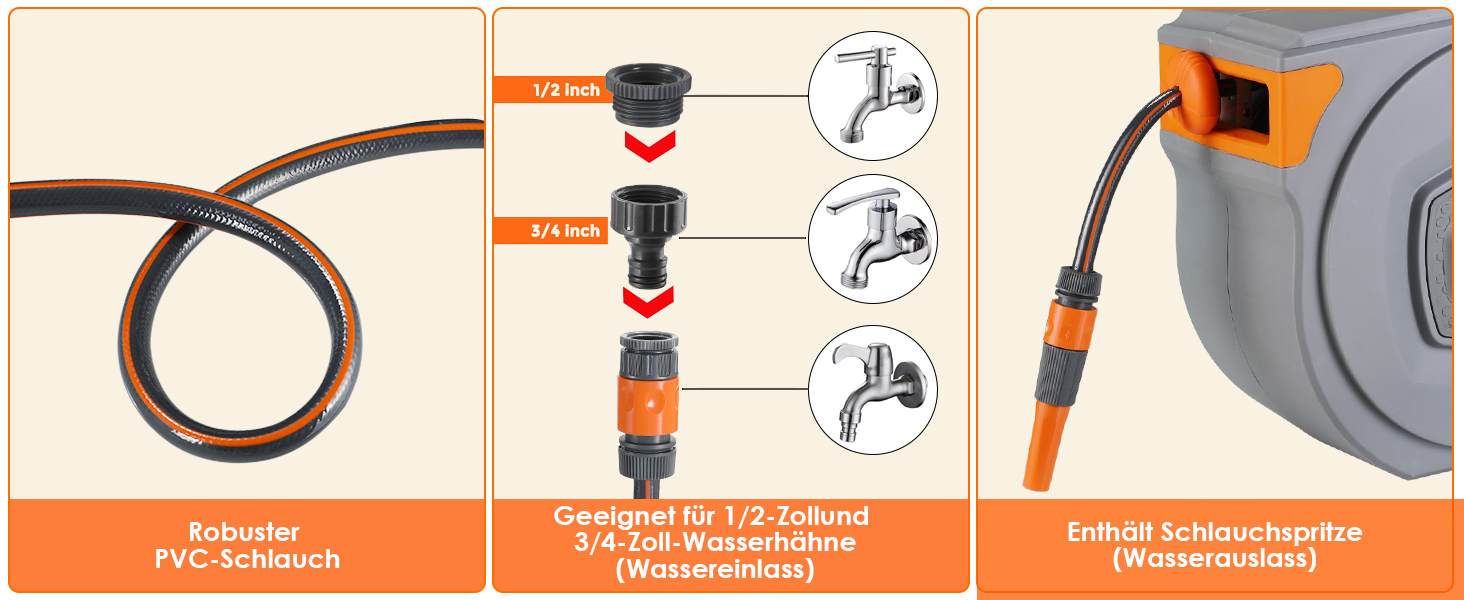 Robuster
PVC-Schlauch

1/2 inch

3/4 inch

Geeignet für 1/2-Zollund
3/4-Zoll-Wasserhähne
(Wassereinlass)

Enthält Schlauchspritze
(Wasserauslass)