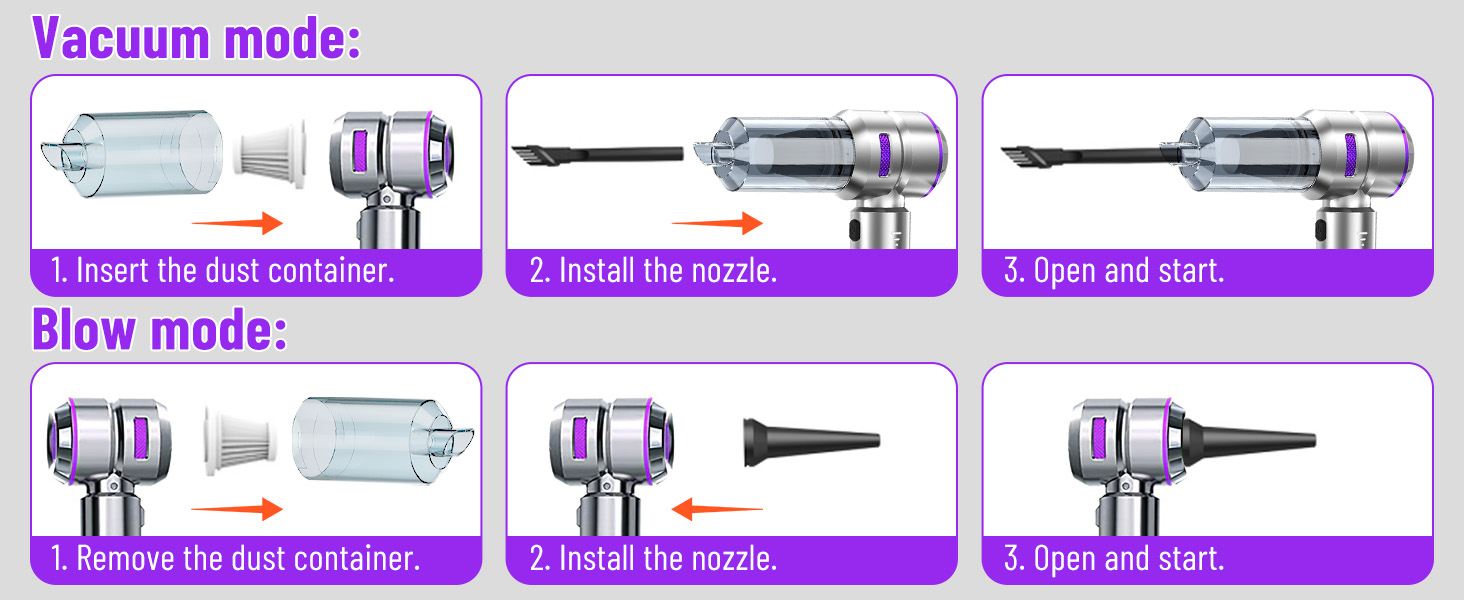 Vacuum mode:

1. Insert the dust container.

2. Install the nozzle.

3. Open and start.

Blow mode:

1. Remove the dust container.

2. Install the nozzle.

3. Open and start.