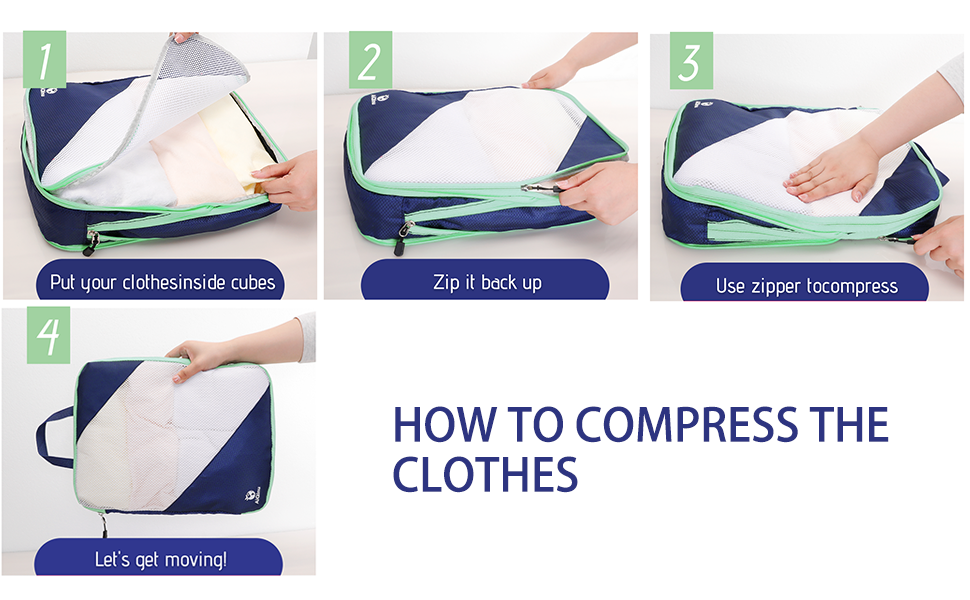 1

Put your clothesinside cubes

2

Zip it back up

3

Use zipper tocompress

4

Let's get moving!

HOW TO COMPRESS THE CLOTHES