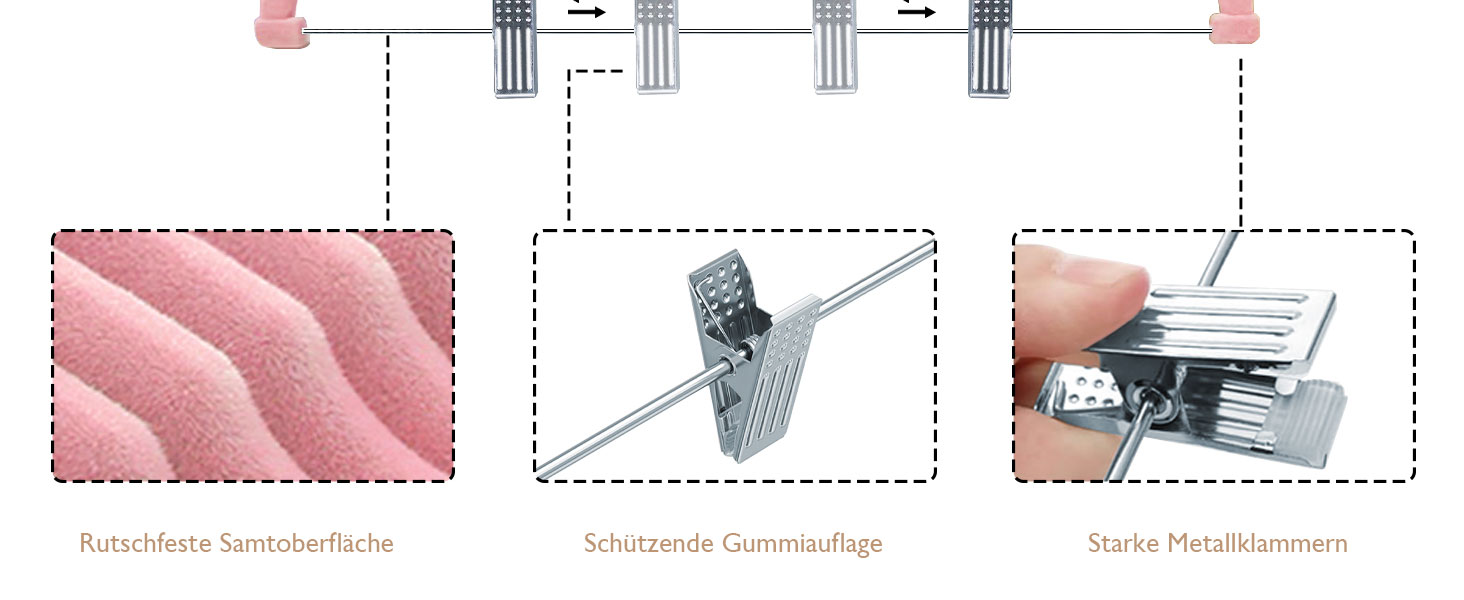 Rutschfeste Samtoberfläche

Schützende Gummiauflage

Starke Metallklammern