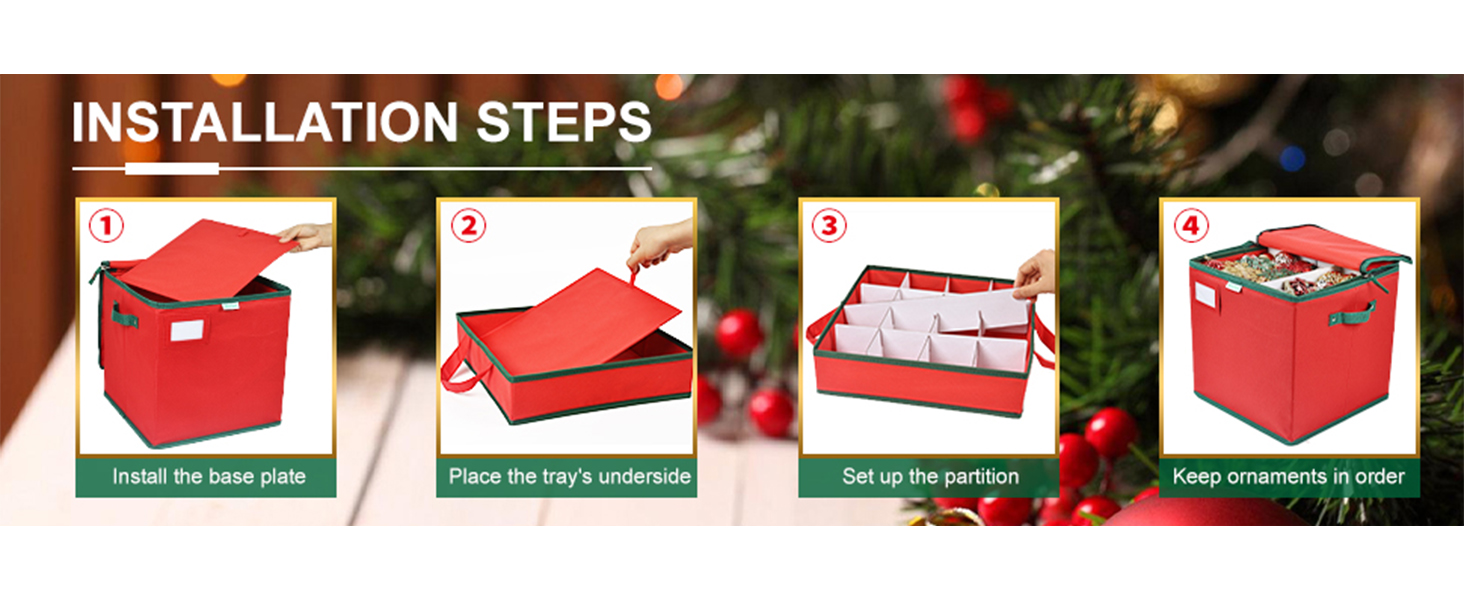 INSTALLATION STEPS

1
Install the base plate

2
Place the tray's underside

3
Set up the partition

4
Keep ornaments in order