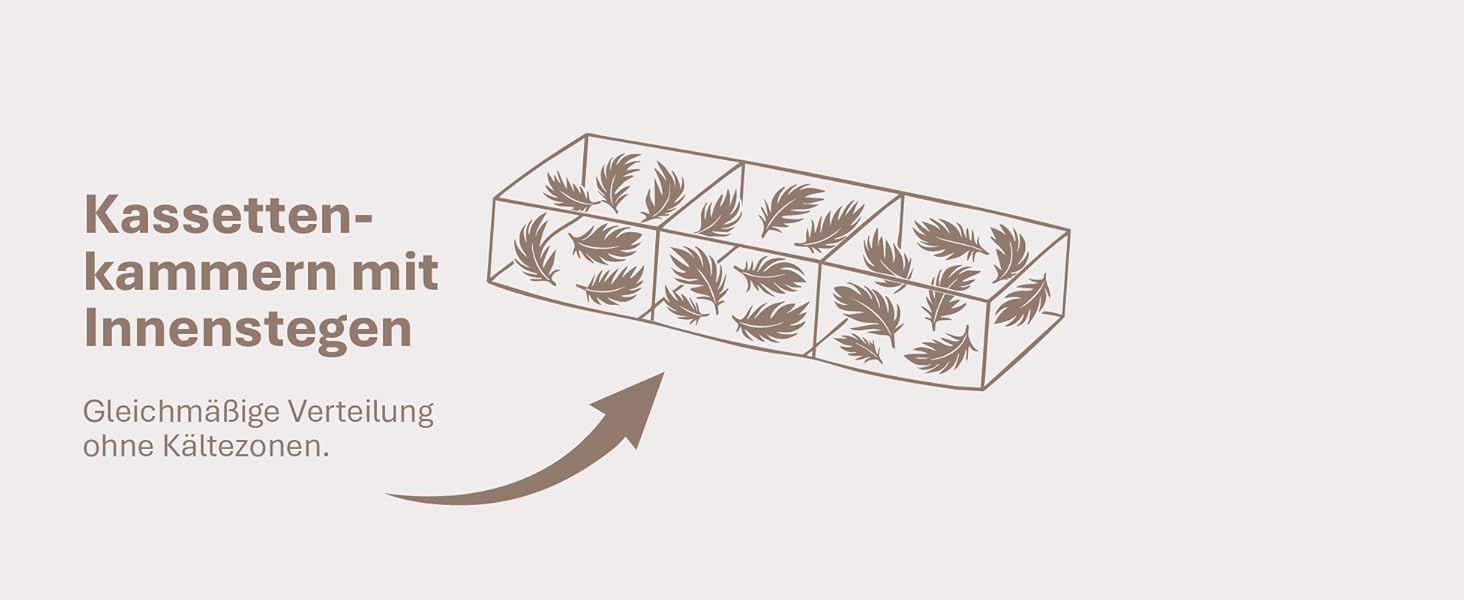 Kassettenkammern mit Innenstegen

Gleichmäßige Verteilung ohne Kältezonen.