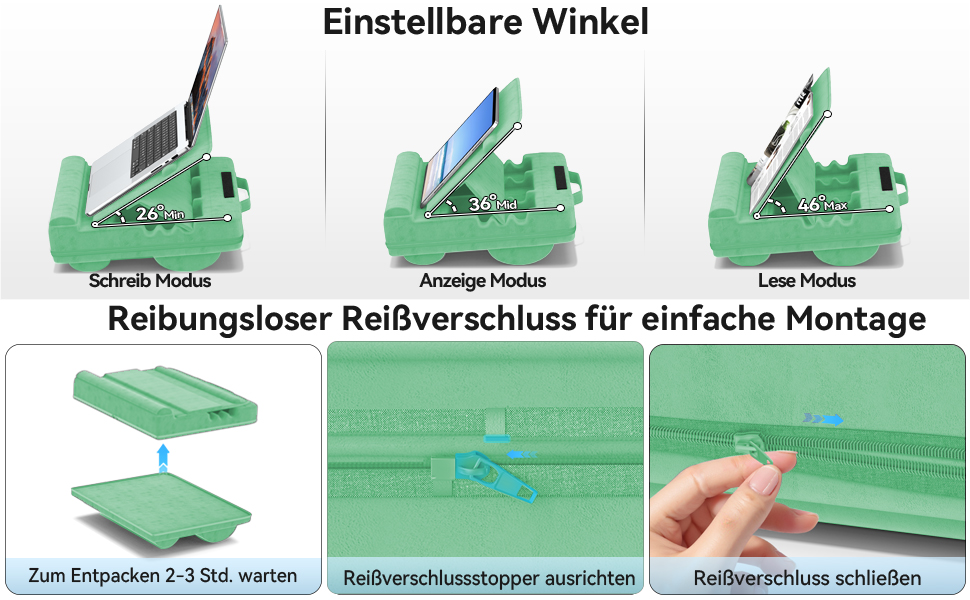 Einstellbare Winkel

26° Min

Schreib Modus

36° Mid

Anzeige Modus

46° Max

Lese Modus

Reibungsloser Reißverschluss für einfache Montage

Zum Entpacken 2-3 Std. warten

Reißverschlussstopper ausrichten

Reißverschluss schließen